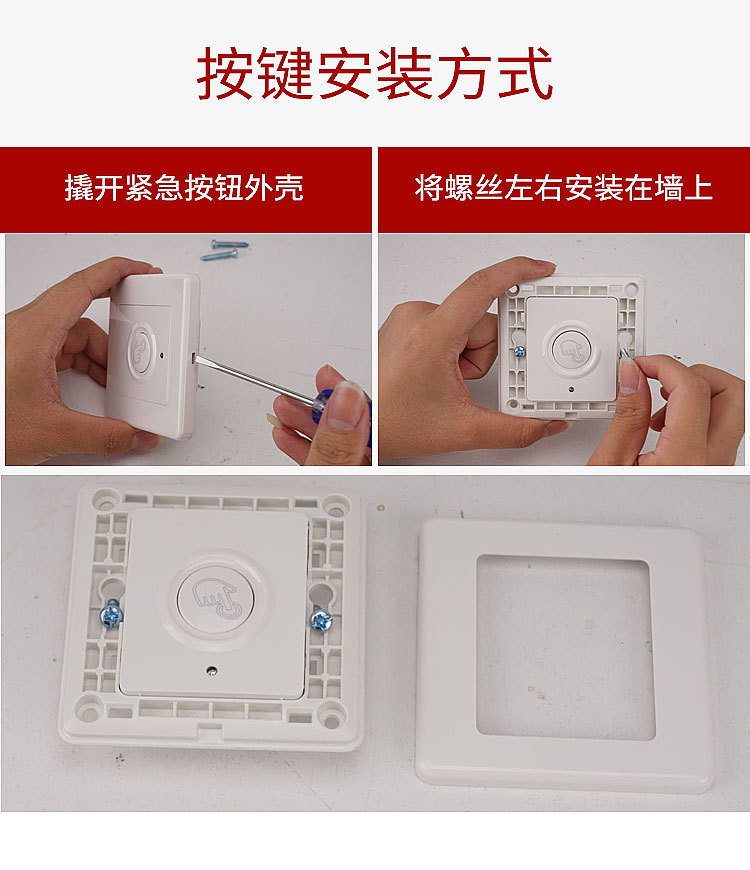 按键安装方式

撬开紧急按钮外壳

将螺丝左右安装在墙上