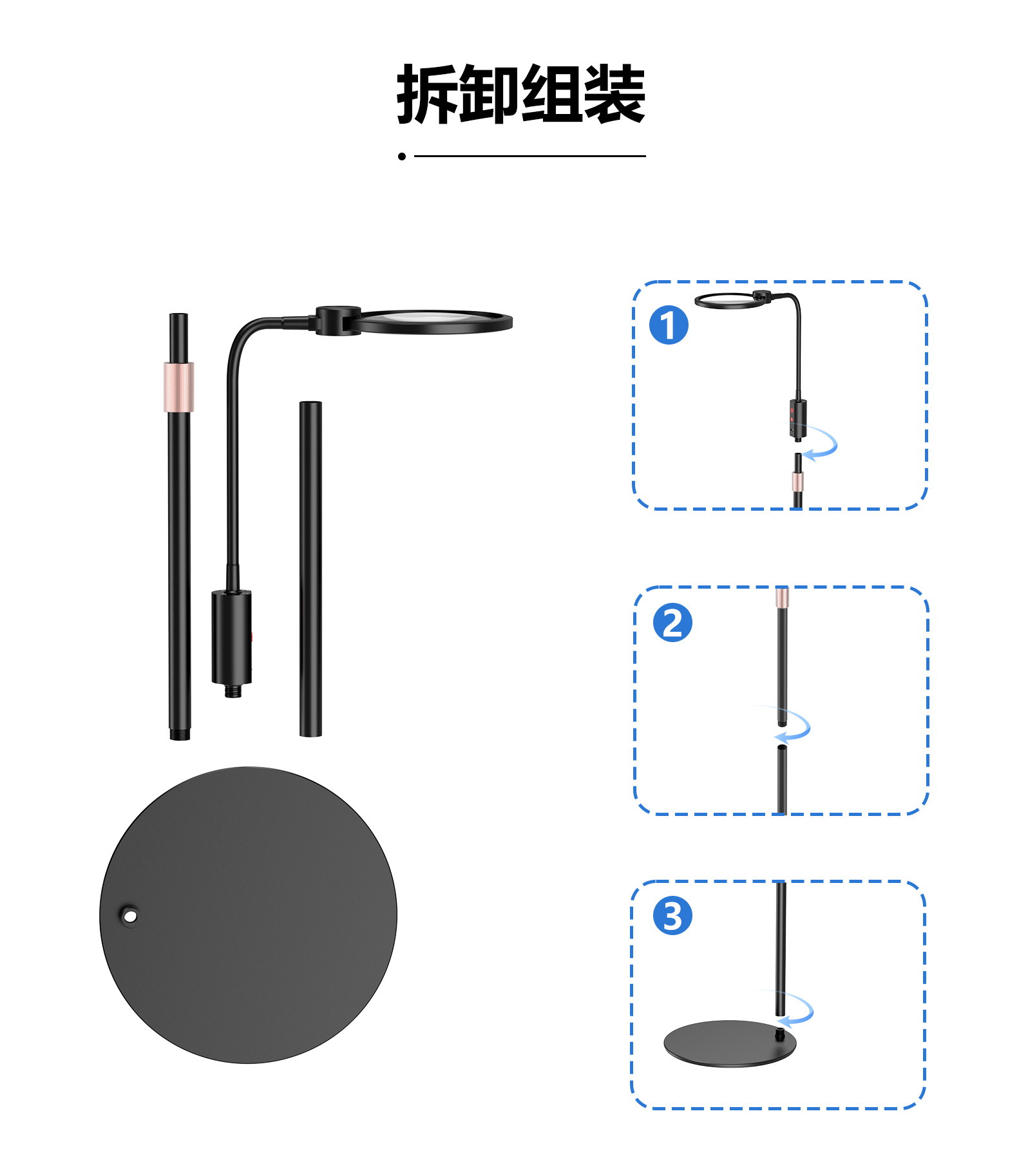 拆卸组装

1

2

3