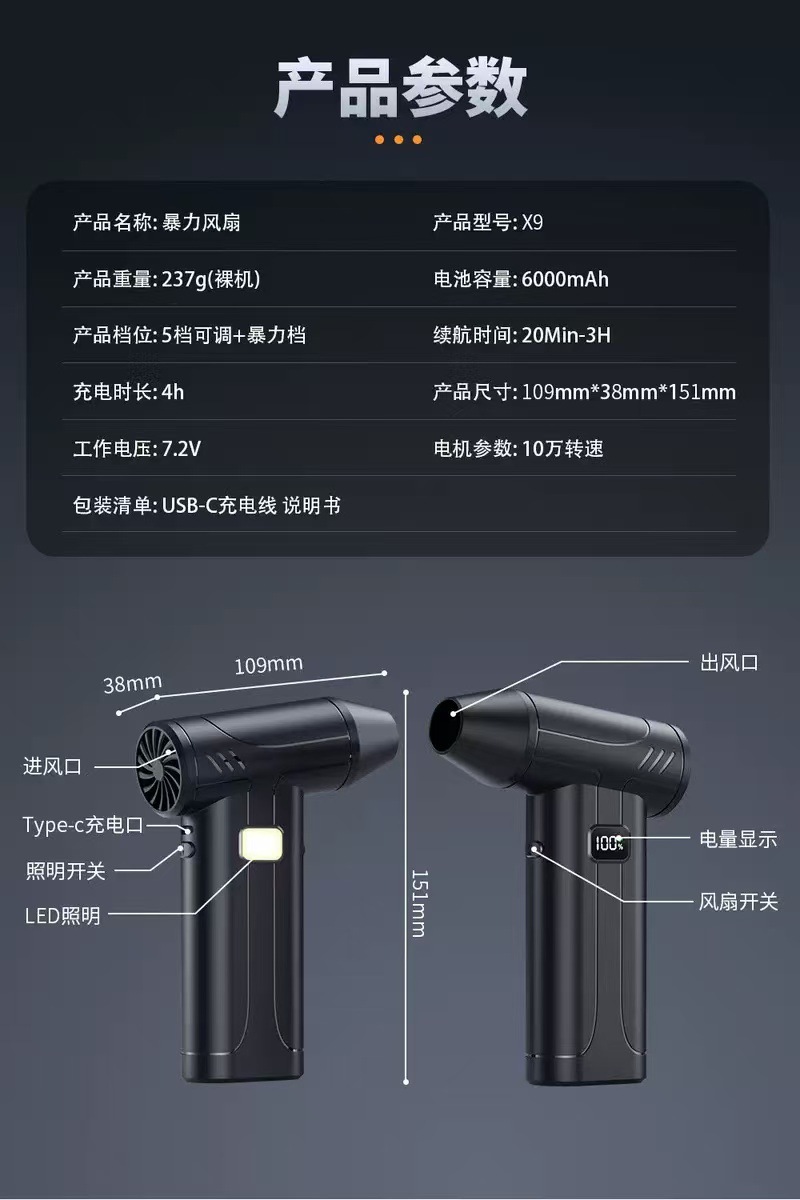 产品参数

| 产品名称: 暴力风扇 | 产品型号: X9 |
|---|---|
| 产品重量: 237g(裸机) | 电池容量: 6000mAh |
| 产品档位: 5档可调+暴力档 | 续航时间: 20Min-3H |
| 充电时长: 4h | 产品尺寸: 109mm*38mm*151mm |
| 工作电压: 7.2V | 电机参数: 10万转速 |
| 包装清单: USB-C充电线 说明书 | |

38mm
109mm
进风口
Type-c充电口
照明开关
LED照明
151mm
出风口
100%
电量显示
风扇开关