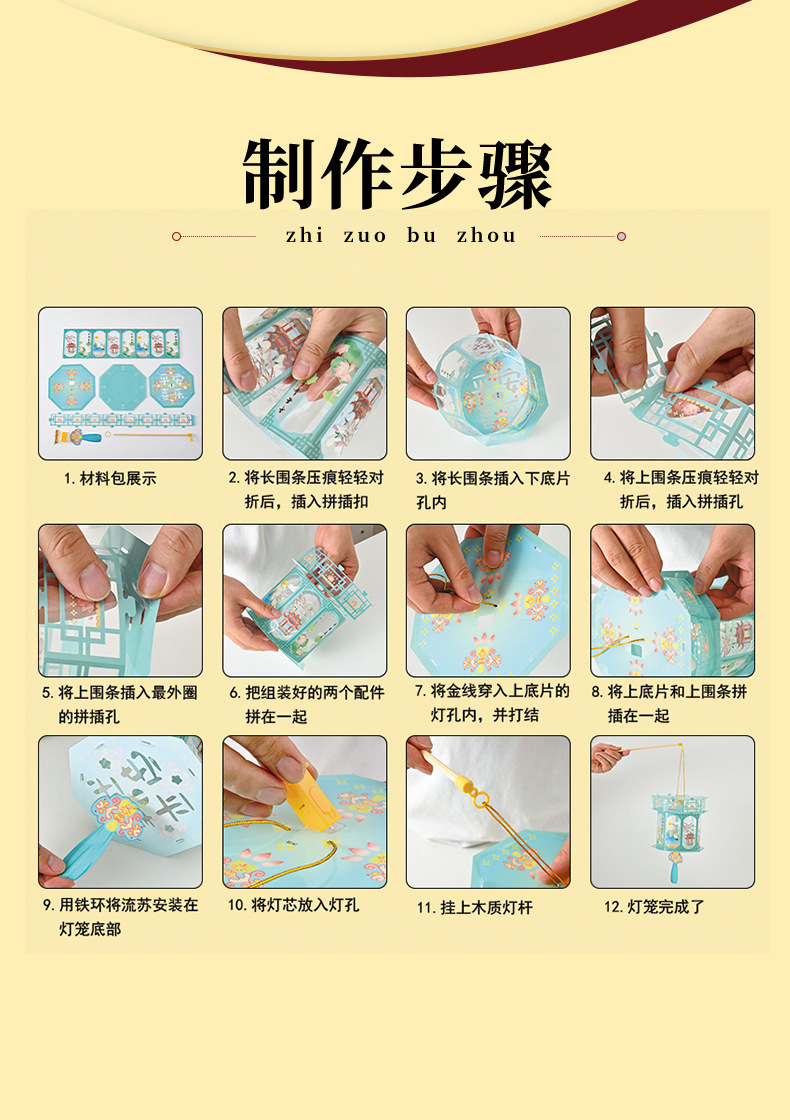 制作步骤

zhi zuo bu zhou

1. 材料包展示

2. 将长围条压痕轻轻对折后，插入拼插扣

3. 将长围条插入下底片孔内

4. 将上围条压痕轻轻对折后，插入拼插孔

5. 将上围条插入最外圈的拼插孔

6. 把组装好的两个配件拼在一起

7. 将金线穿入上底片的灯孔内，并打结

8. 将上底片和上围条拼插在一起

9. 用铁环将流苏安装在灯笼底部

10. 将灯芯放入灯孔

11. 挂上木质灯杆

12. 灯笼完成了