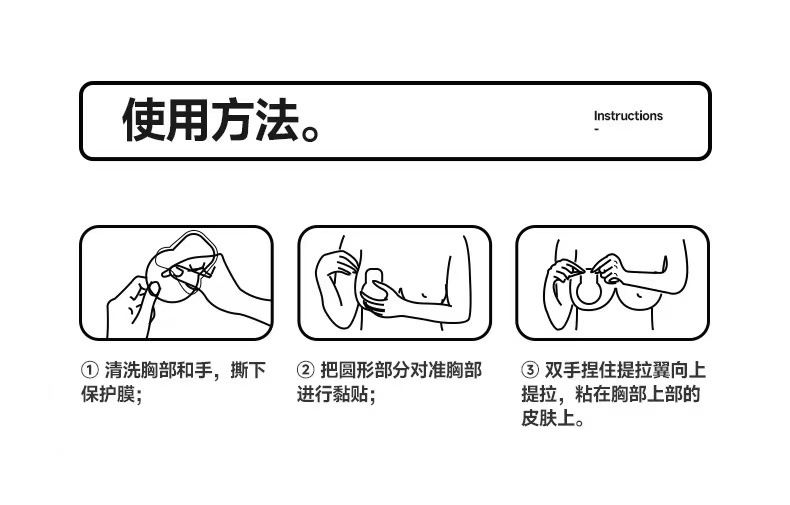 使用方法。

Instructions
-

① 清洗胸部和手，撕下保护膜；

② 把圆形部分对准胸部进行黏贴；

③ 双手捏住提拉翼向上提拉，粘在胸部上部的皮肤上。