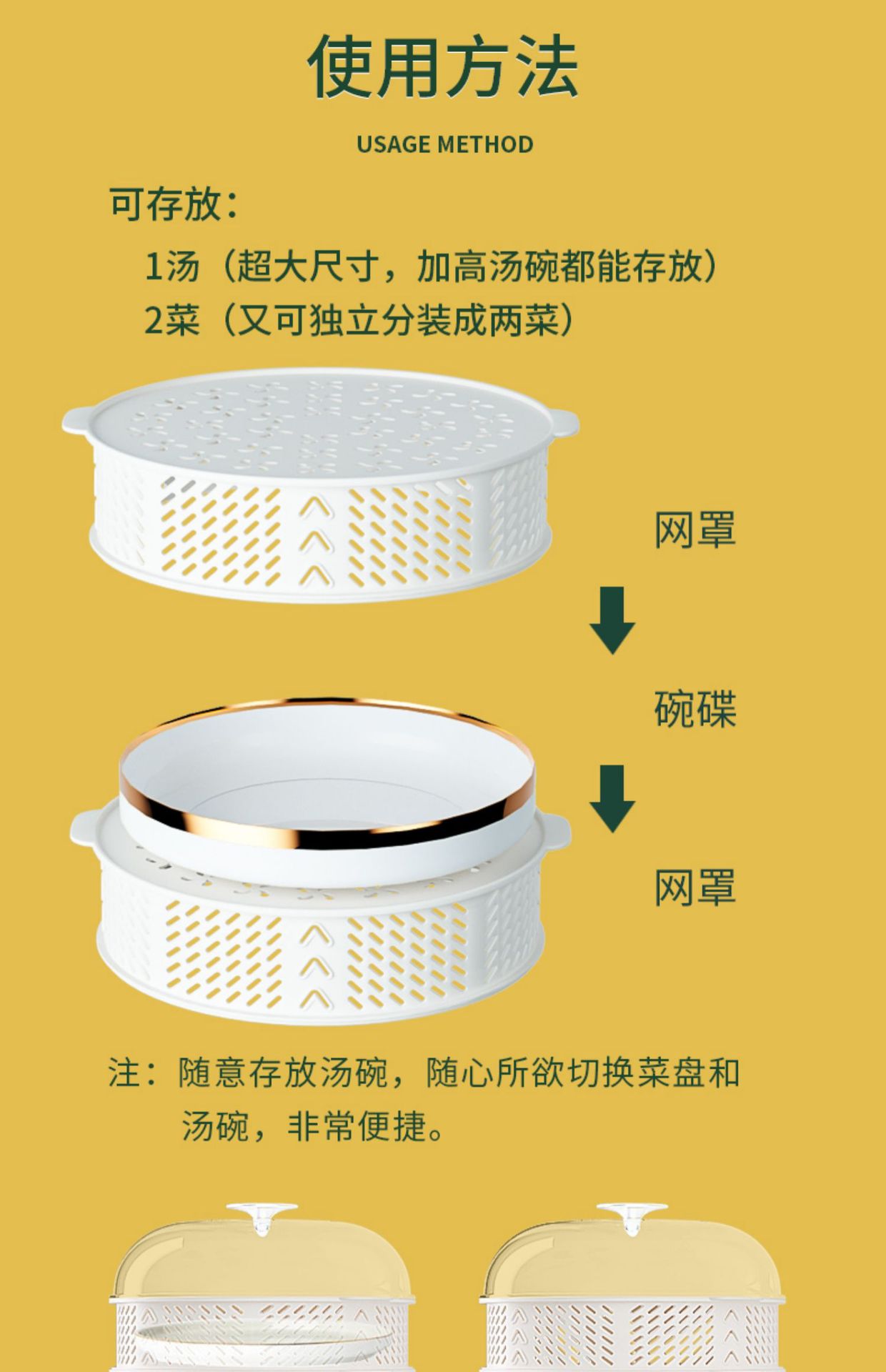 使用方法

USAGE METHOD

可存放：

1汤（超大尺寸，加高汤碗都能存放）
2菜（又可独立分装成两菜）

网罩

碗碟

网罩

注：随意存放汤碗，随心所欲切换菜盘和汤碗，非常便捷。