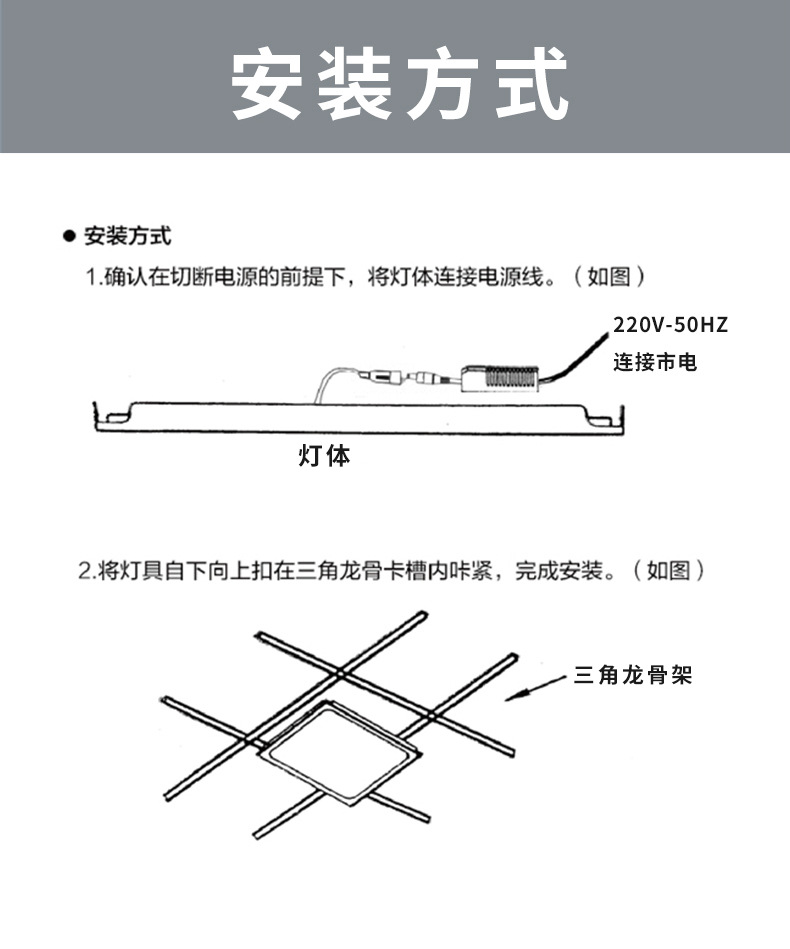 安装方式

● 安装方式

1.确认在切断电源的前提下，将灯体连接电源线。（如图）

220V-50HZ
连接市电

灯体

2.将灯具自下向上扣在三角龙骨卡槽内咔紧，完成安装。（如图）

三角龙骨架