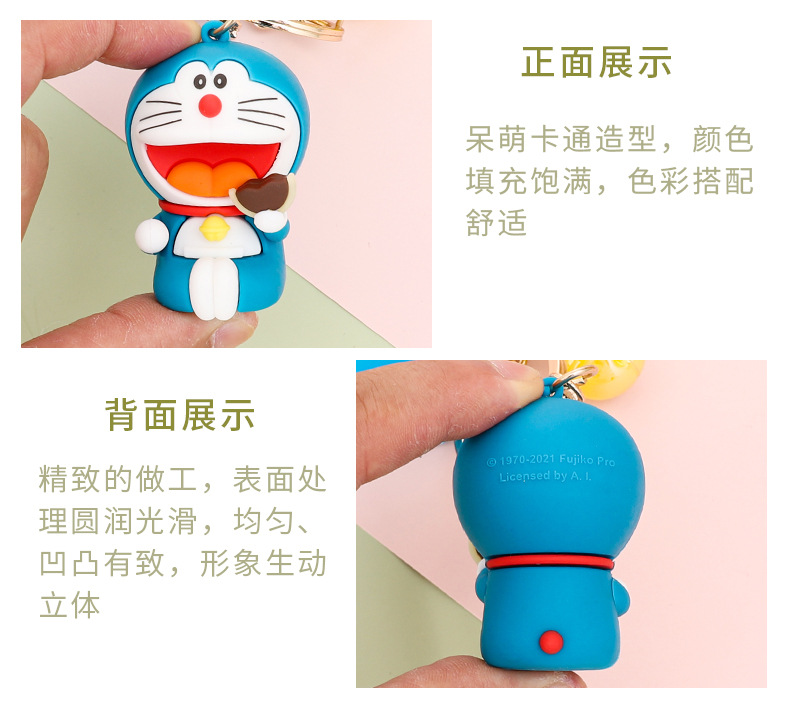 正面展示

呆萌卡通造型，颜色填充饱满，色彩搭配舒适

背面展示

精致的做工，表面处理圆润光滑，均匀、凹凸有致，形象生动立体

© 1970-2021 Fujiko Pro
Licensed by A. I.