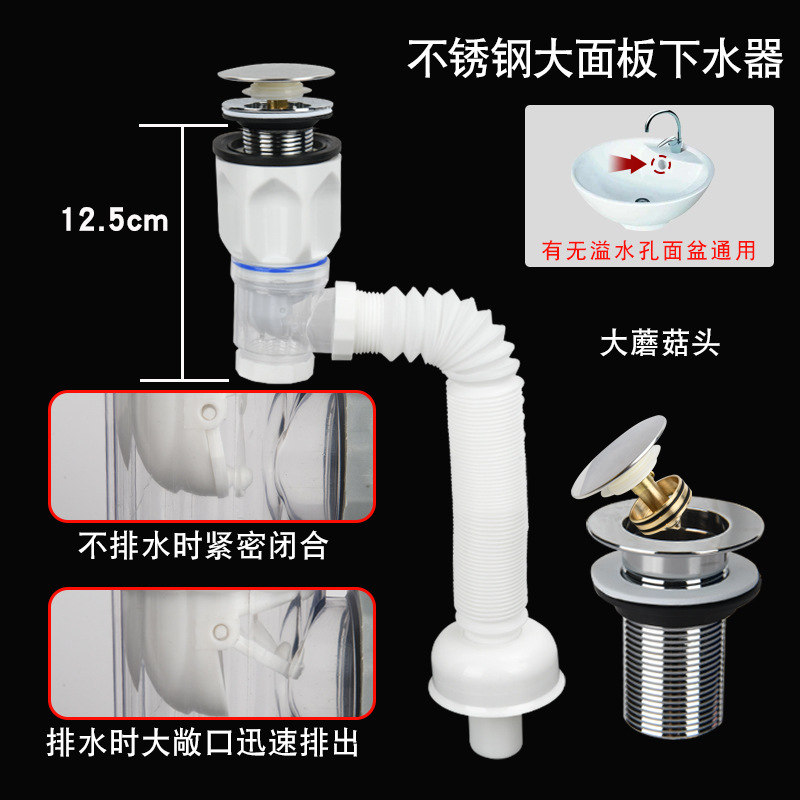 不锈钢大面板下水器

12.5cm

有无溢水孔面盆通用

大蘑菇头

不排水时紧密闭合

排水时大敞口迅速排出