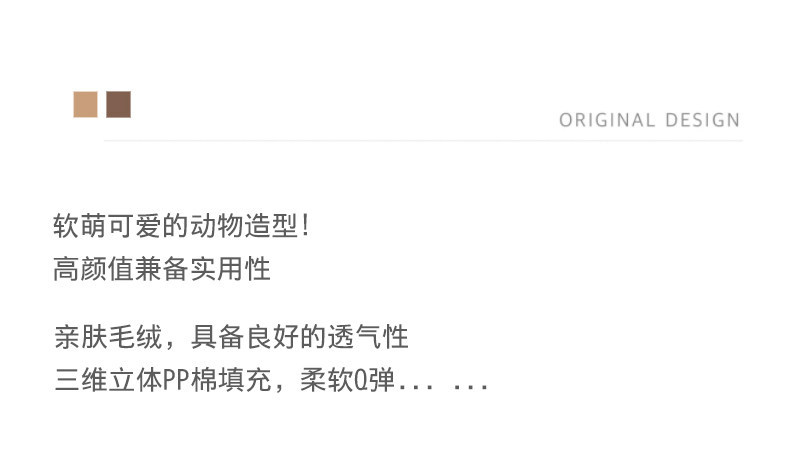 ORIGINAL DESIGN

软萌可爱的动物造型!
高颜值兼备实用性

亲肤毛绒，具备良好的透气性
三维立体PP棉填充，柔软Q弹... ...