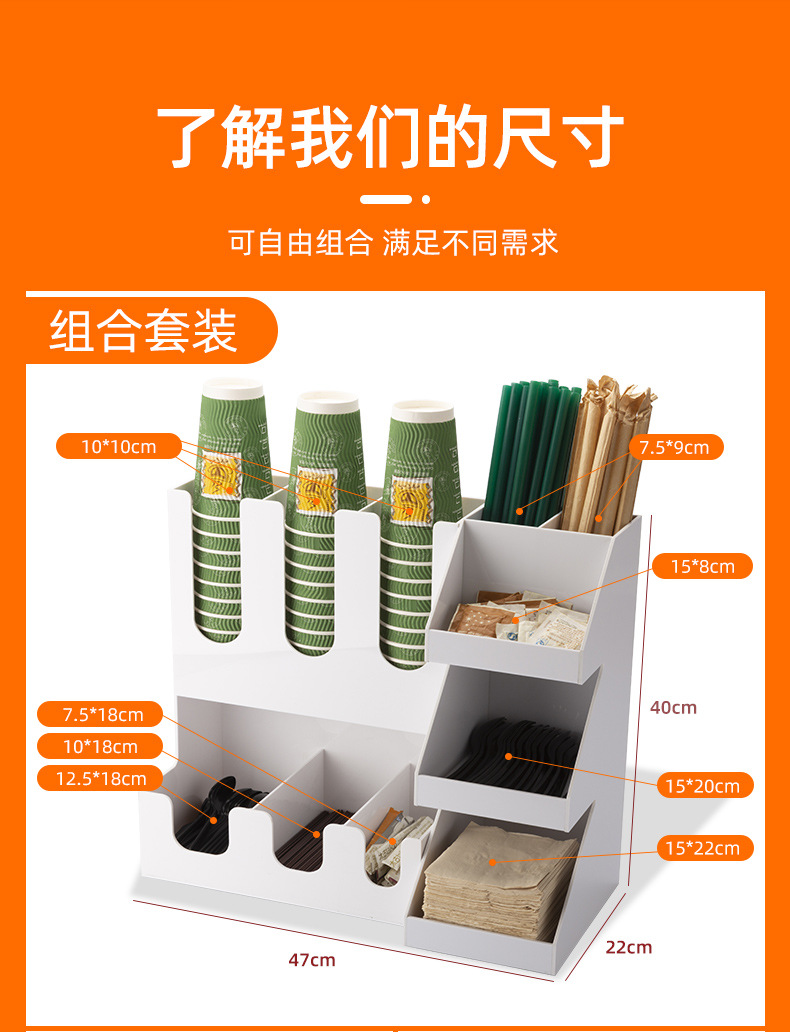 了解我们的尺寸

可自由组合 满足不同需求

组合套装

10*10cm

7.5*9cm

15*8cm

40cm

7.5*18cm

10*18cm

12.5*18cm

15*20cm

15*22cm

47cm

22cm