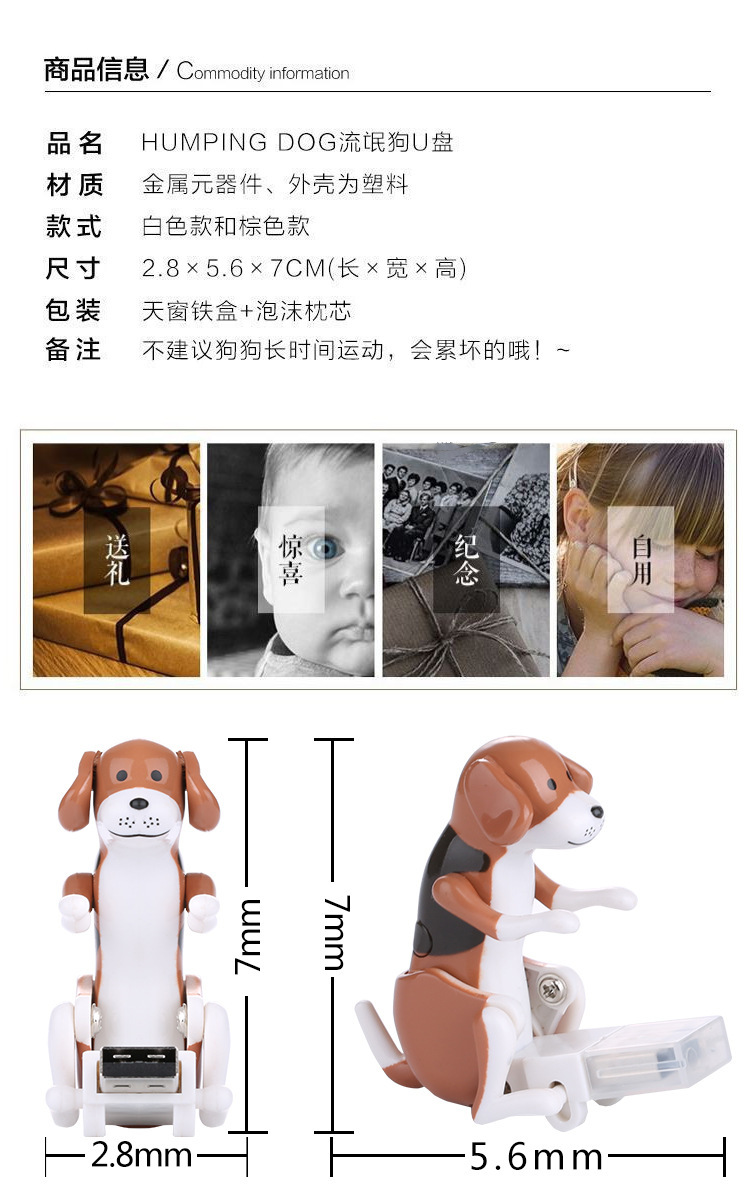 商品信息 / Commodity information

品名　HUMPING DOG流氓狗U盘
材质　金属元器件、外壳为塑料
款式　白色款和棕色款
尺寸　2.8×5.6×7CM(长×宽×高)
包装　天窗铁盒+泡沫枕芯
备注　不建议狗狗长时间运动，会累坏的哦！~

送礼

惊喜

纪念

自用

7mm

7mm

2.8mm

5.6mm