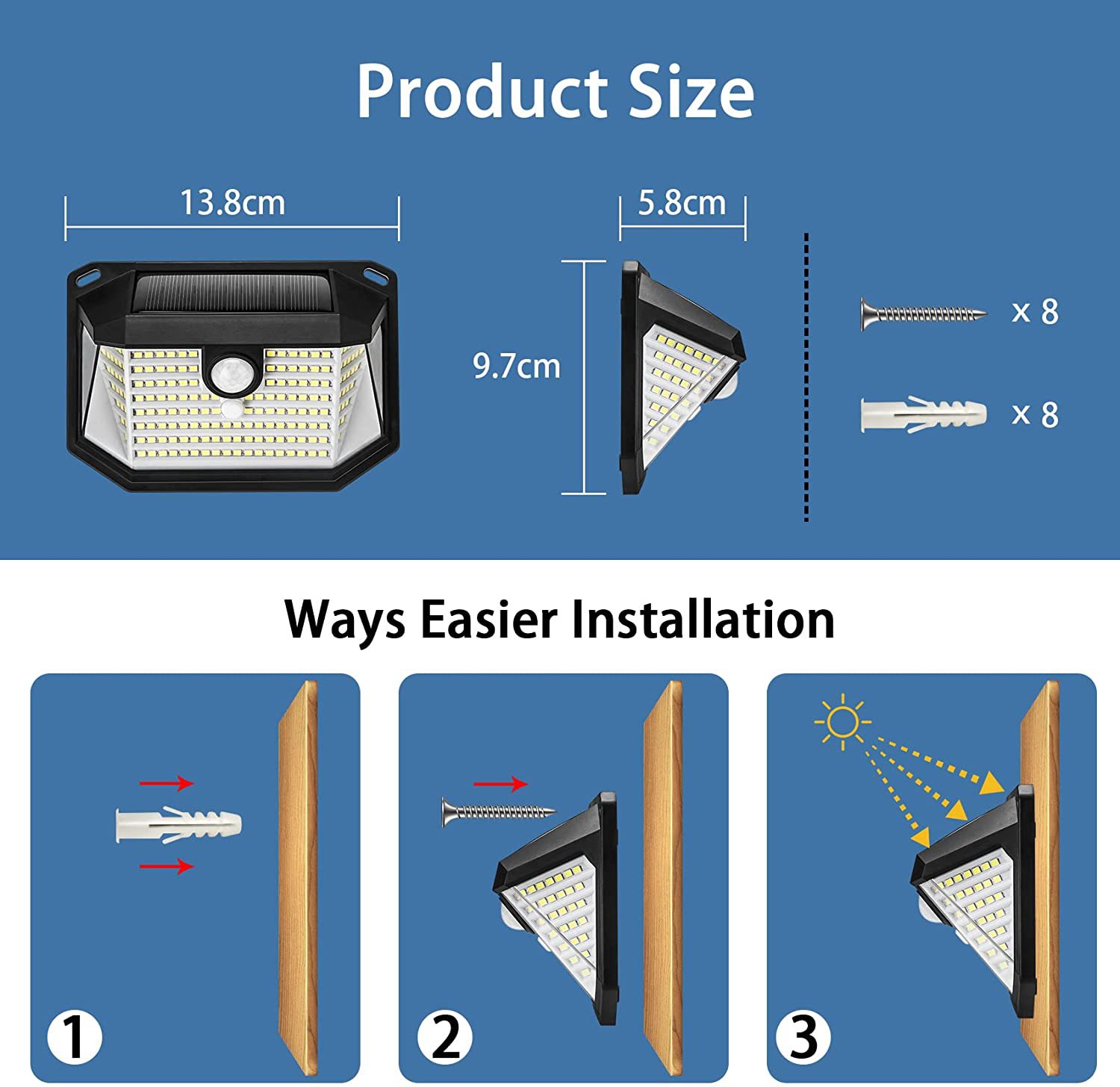 Product Size

13.8cm

5.8cm

9.7cm

x 8

x 8

Ways Easier Installation

1

2

3