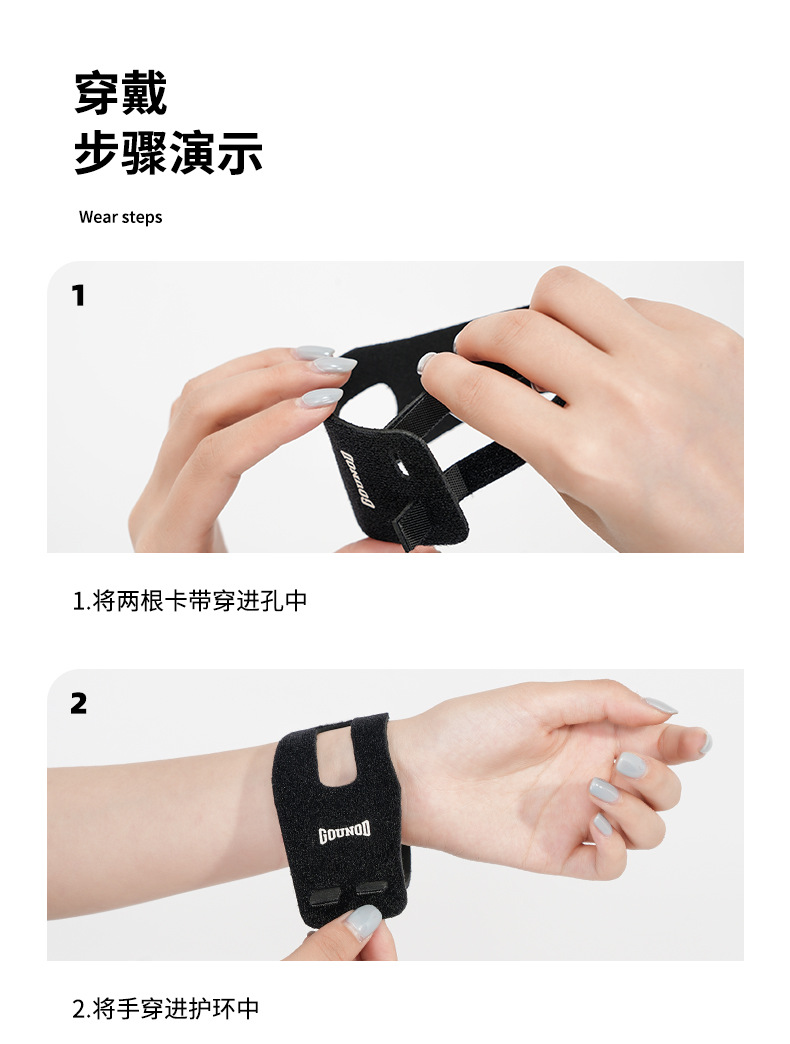 穿戴
步骤演示

Wear steps

1

GOUNOD

1.将两根卡带穿进孔中

2

GOUNOD

2.将手穿进护环中