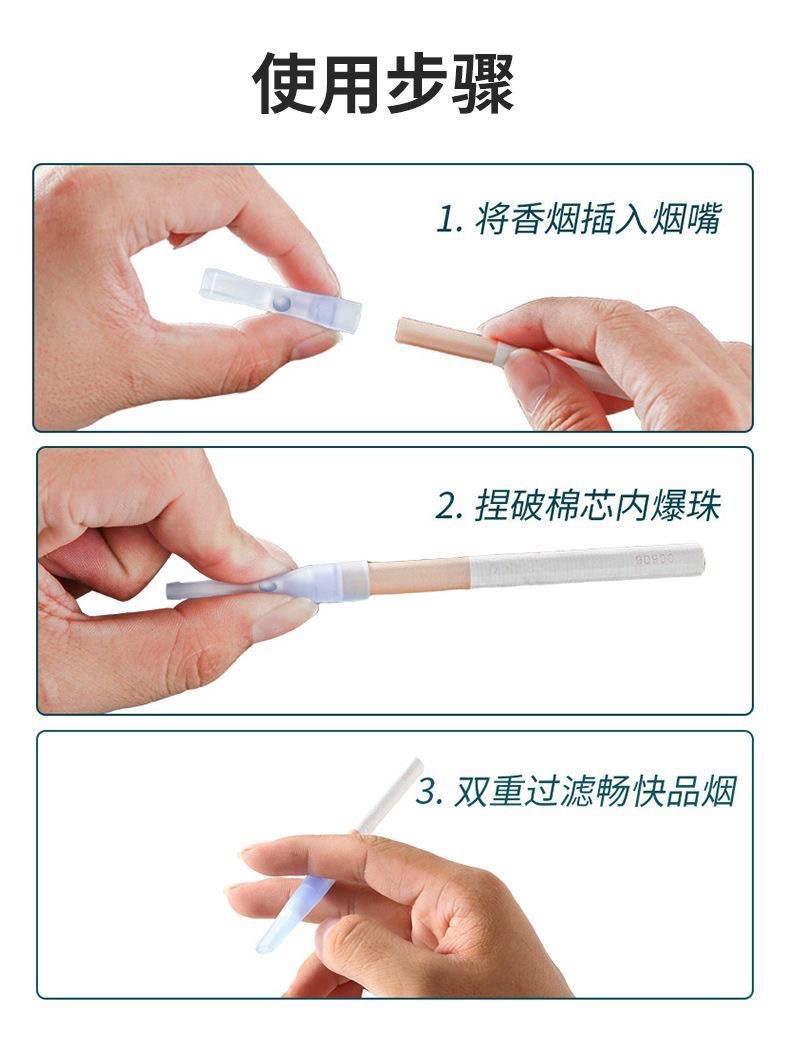 使用步骤

1. 将香烟插入烟嘴

2. 捏破棉芯内爆珠

3. 双重过滤畅快品烟