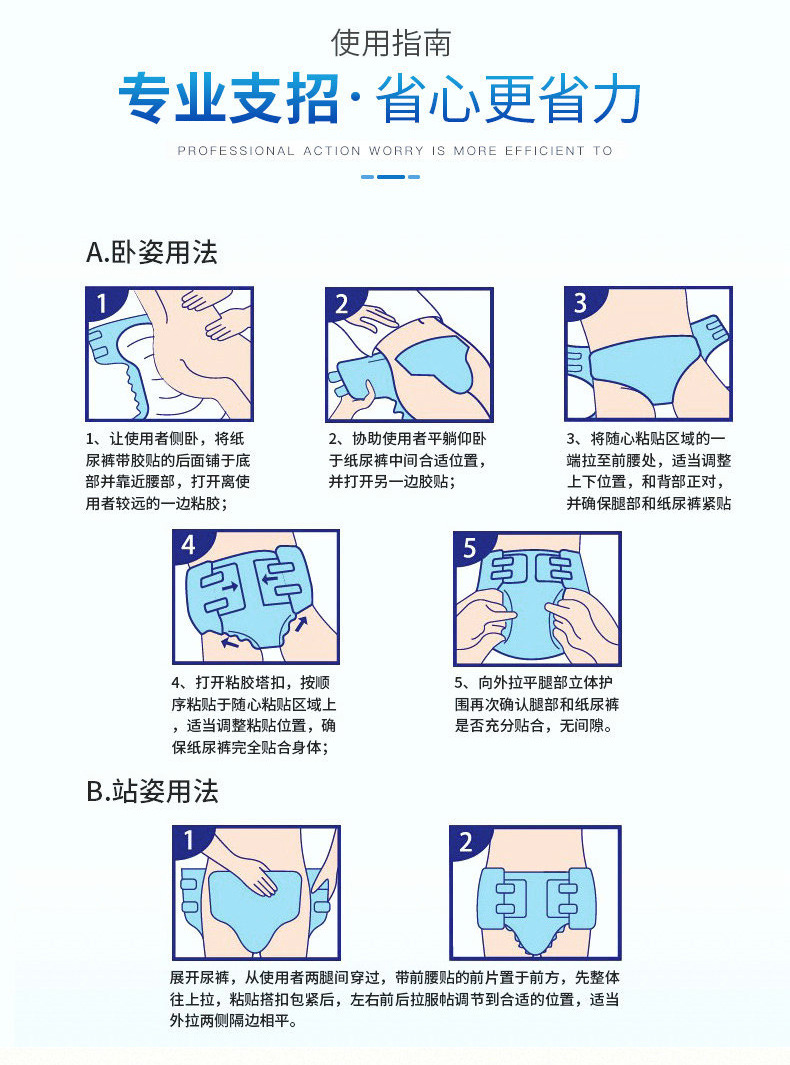 使用指南

专业支招·省心更省力

PROFESSIONAL ACTION WORRY IS MORE EFFICIENT TO

A.卧姿用法

1

1、让使用者侧卧，将纸尿裤带胶贴的后面铺于底部并靠近腰部，打开离使用者较远的一边粘胶；

2

2、协助使用者平躺仰卧于纸尿裤中间合适位置，并打开另一边胶贴；

3

3、将随心粘贴区域的一端拉至前腰处，适当调整上下位置，和背部正对，并确保腿部和纸尿裤紧贴

4

4、打开粘胶搭扣，按顺序粘贴于随心粘贴区域上，适当调整粘贴位置，确保纸尿裤完全贴合身体；

5

5、向外拉平腿部立体护围再次确认腿部和纸尿裤是否充分贴合，无间隙。

B.站姿用法

1

2

展开尿裤，从使用者两腿间穿过，带前腰贴的前片置于前方，先整体往上拉，粘贴搭扣包紧后，左右前后拉服帖调节到合适的位置，适当外拉两侧隔边相平。