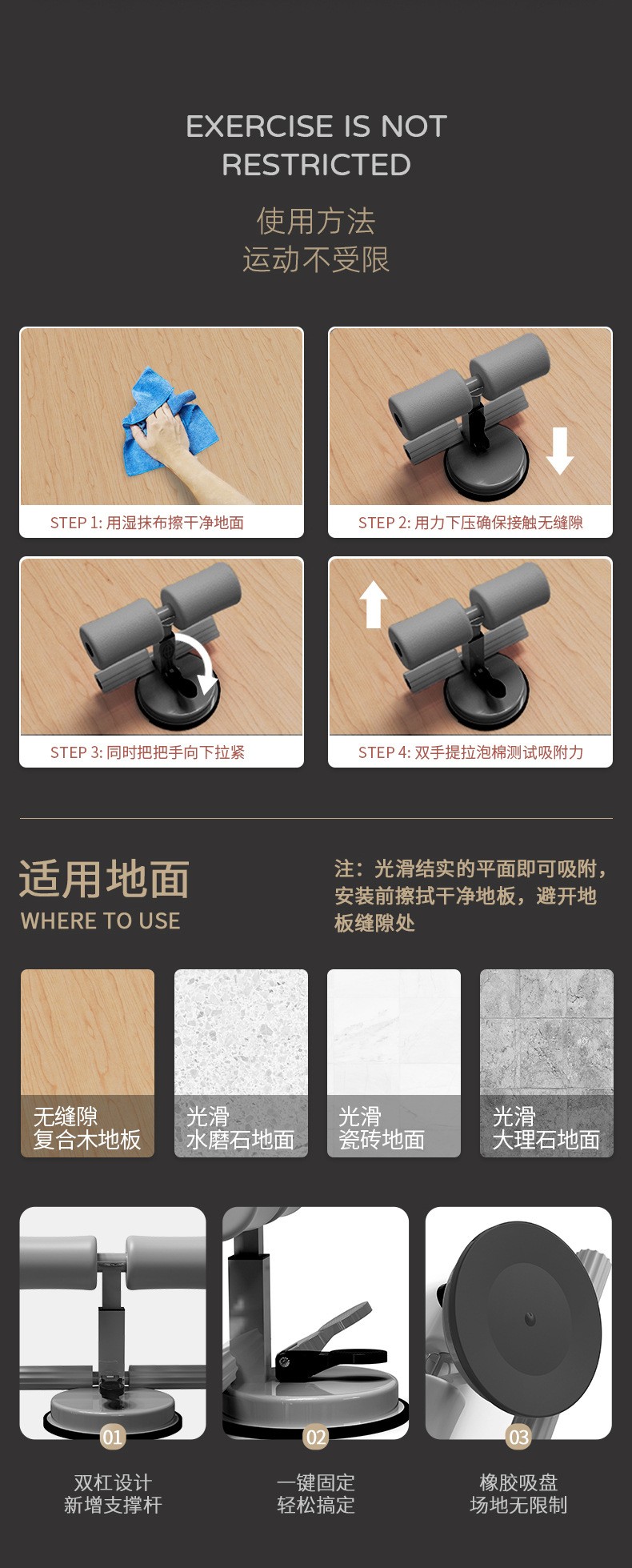 EXERCISE IS NOT RESTRICTED

使用方法
运动不受限

STEP 1: 用湿抹布擦干净地面

STEP 2: 用力下压确保接触无缝隙

STEP 3: 同时把把手向下拉紧

STEP 4: 双手提拉泡棉测试吸附力

适用地面
WHERE TO USE

注：光滑结实的平面即可吸附，安装前擦拭干净地板，避开地板缝隙处

无缝隙
复合木地板

光滑
水磨石地面

光滑
瓷砖地面

光滑
大理石地面

01
双杠设计
新增支撑杆

02
一键固定
轻松搞定

03
橡胶吸盘
场地无限制