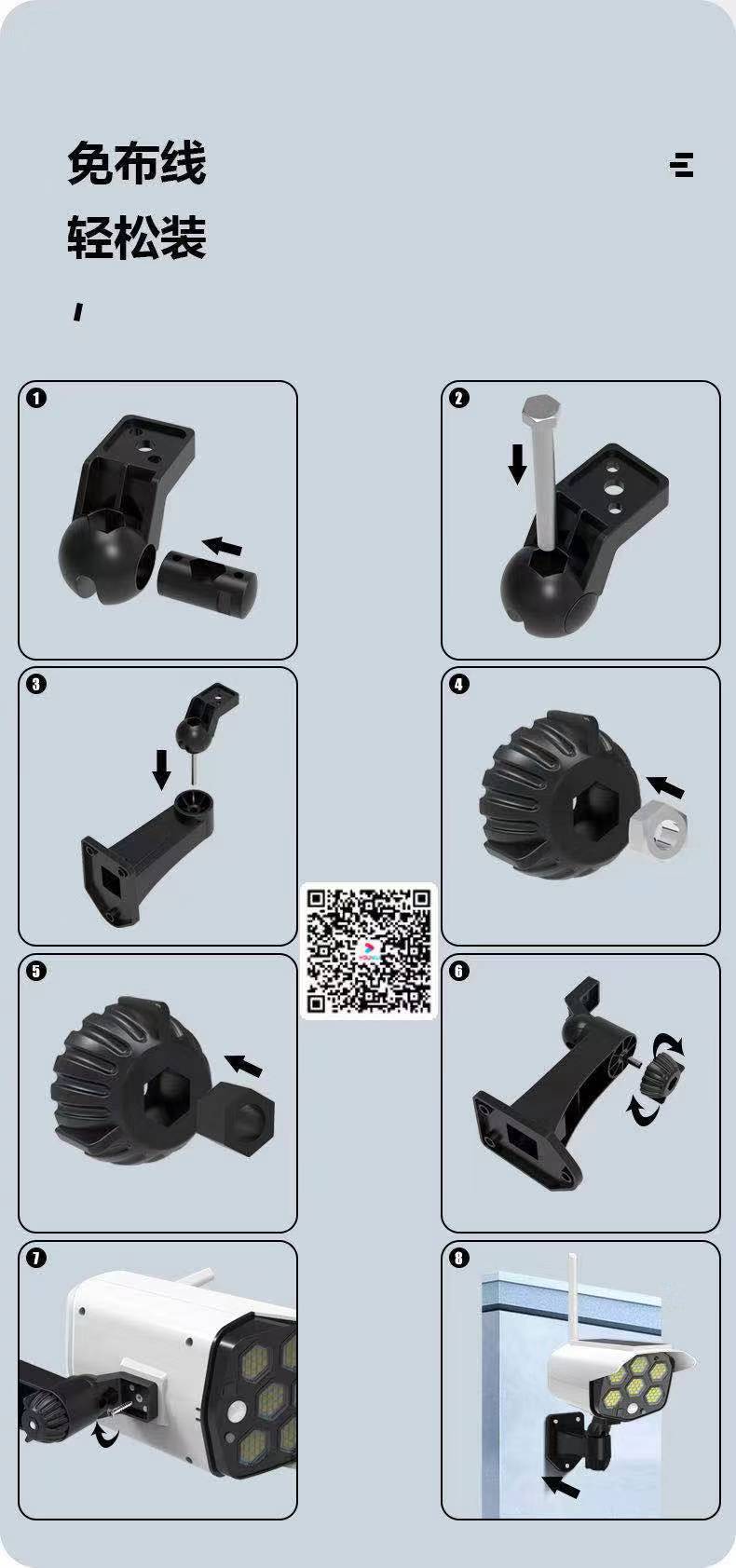 免布线
轻松装

1

2

3

4

5

6

7

8