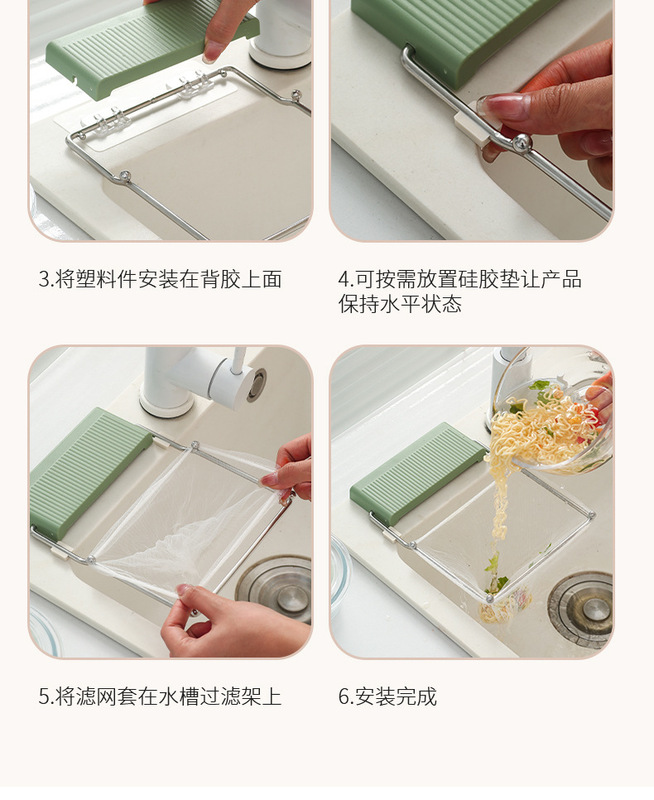 3.将塑料件安装在背胶上面

4.可按需放置硅胶垫让产品保持水平状态

5.将滤网套在水槽过滤架上

6.安装完成