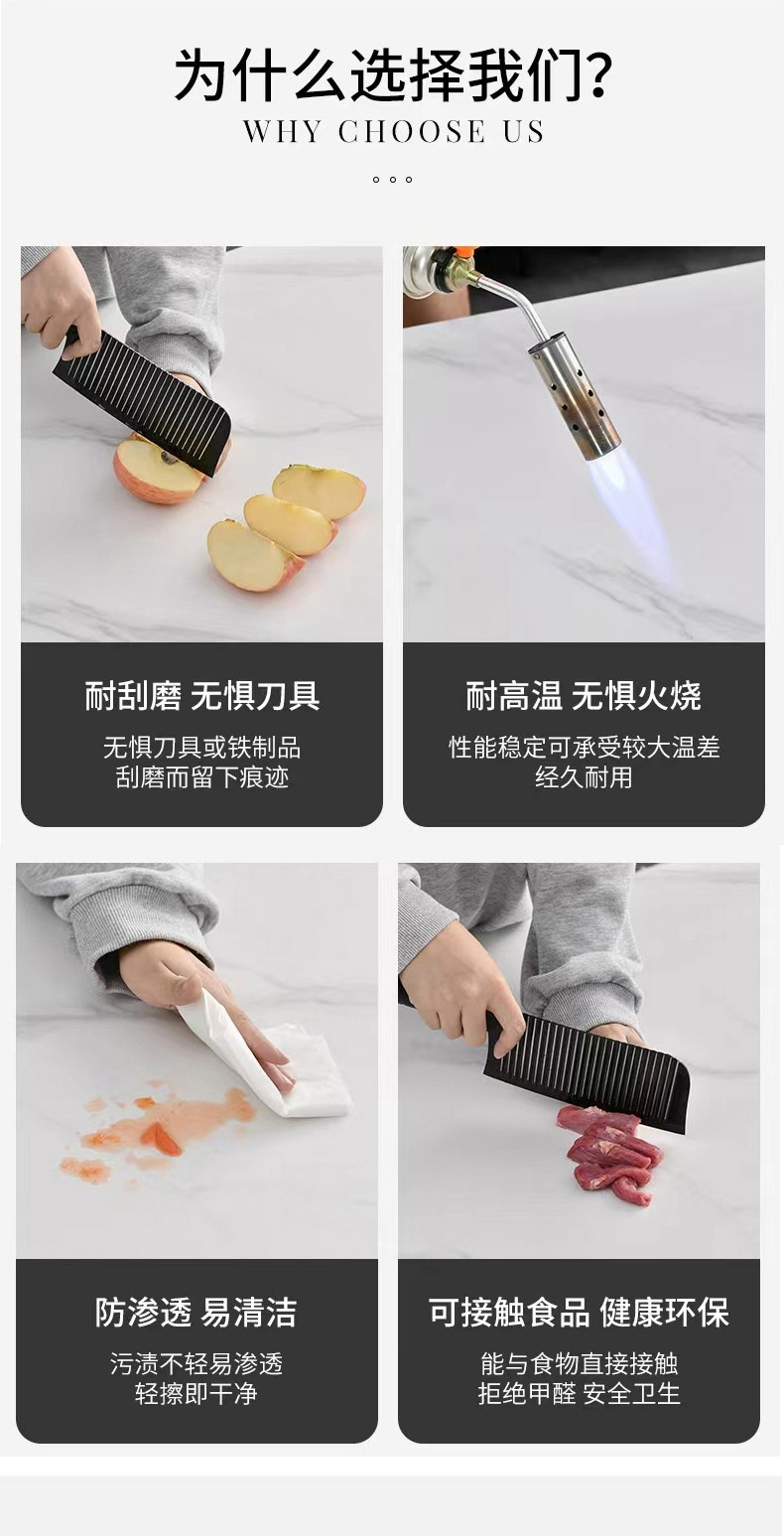 为什么选择我们?
WHY CHOOSE US

耐刮磨 无惧刀具
无惧刀具或铁制品
刮磨而留下痕迹

耐高温 无惧火烧
性能稳定可承受较大温差
经久耐用

防渗透 易清洁
污渍不轻易渗透
轻擦即干净

可接触食品 健康环保
能与食物直接接触
拒绝甲醛 安全卫生