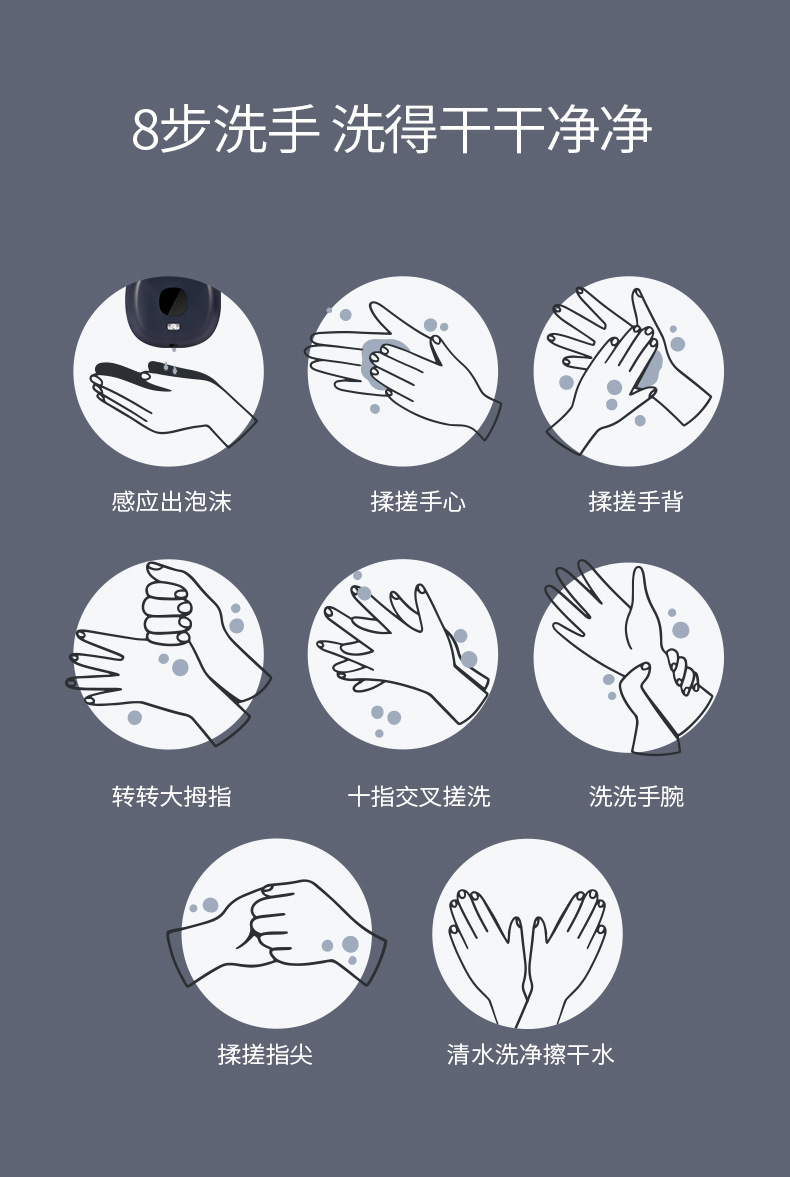 8步洗手 洗得干干净净

感应出泡沫

揉搓手心

揉搓手背

转转大拇指

十指交叉搓洗

洗洗手腕

揉搓指尖

清水洗净擦干水