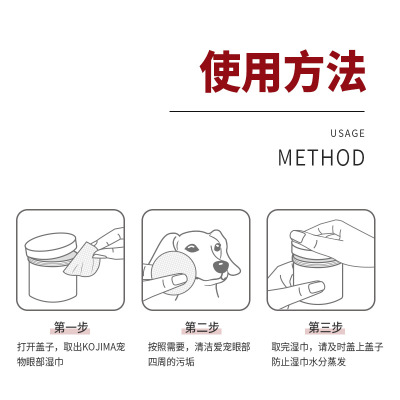 使用方法

USAGE
METHOD

第一步
打开盖子，取出KOJIMA宠物眼部湿巾

第二步
按照需要，清洁爱宠眼部四周的污垢

第三步
取完湿巾，请及时盖上盖子防止湿巾水分蒸发