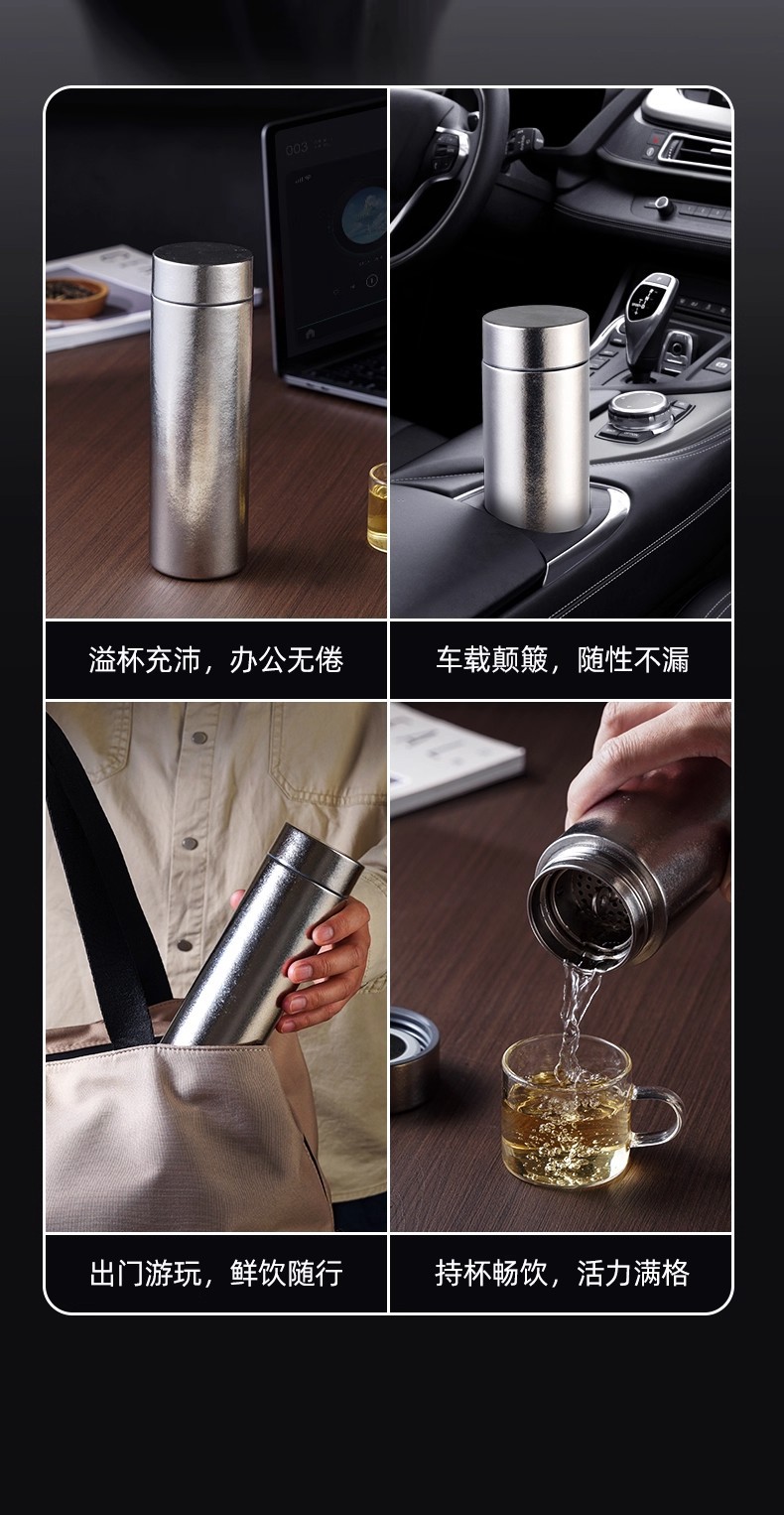 溢杯充沛，办公无倦

车载颠簸，随性不漏

出门游玩，鲜饮随行

持杯畅饮，活力满格