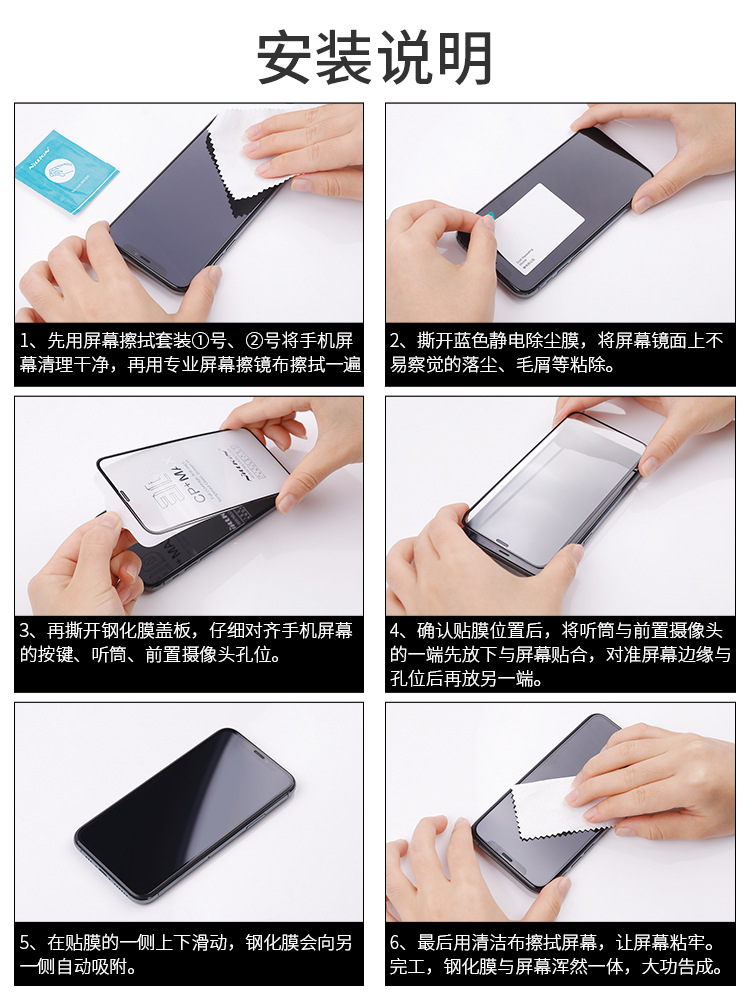 安装说明

1、先用屏幕擦拭套装①号、②号将手机屏幕清理干净，再用专业屏幕擦镜布擦拭一遍

2、撕开蓝色静电除尘膜，将屏幕镜面上不易察觉的落尘、毛屑等粘除。

3、再撕开钢化膜盖板，仔细对齐手机屏幕的按键、听筒、前置摄像头孔位。

4、确认贴膜位置后，将听筒与前置摄像头的一端先放下与屏幕贴合，对准屏幕边缘与孔位后再放另一端。

5、在贴膜的一侧上下滑动，钢化膜会向另一侧自动吸附。

6、最后用清洁布擦拭屏幕，让屏幕粘牢。完工，钢化膜与屏幕浑然一体，大功告成。