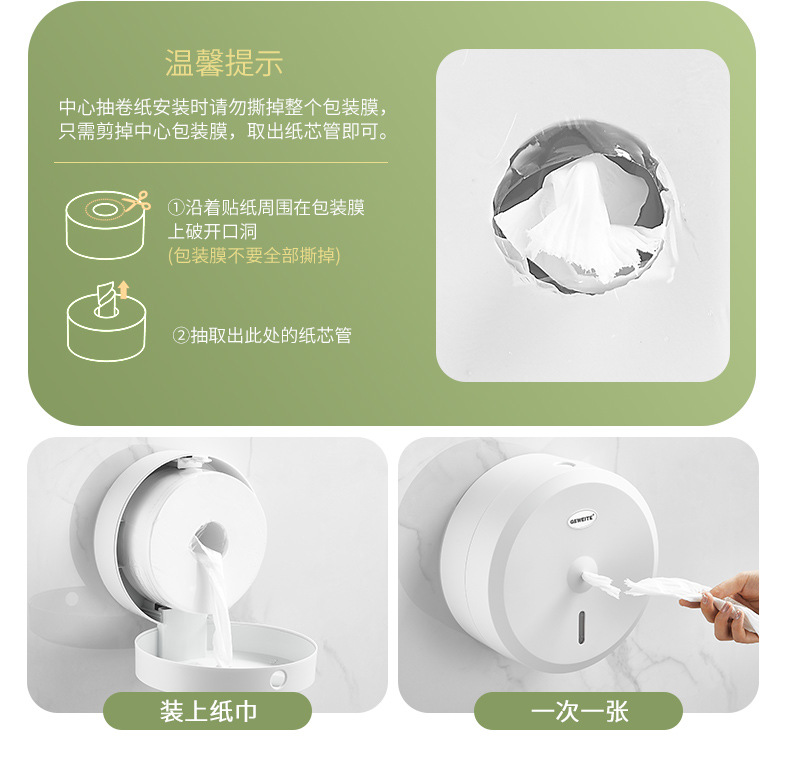 温馨提示

中心抽卷纸安装时请勿撕掉整个包装膜，只需剪掉中心包装膜，取出纸芯管即可。

①沿着贴纸周围在包装膜上破开口洞
(包装膜不要全部撕掉)

②抽取出此处的纸芯管

GEWEITE

装上纸巾

一次一张