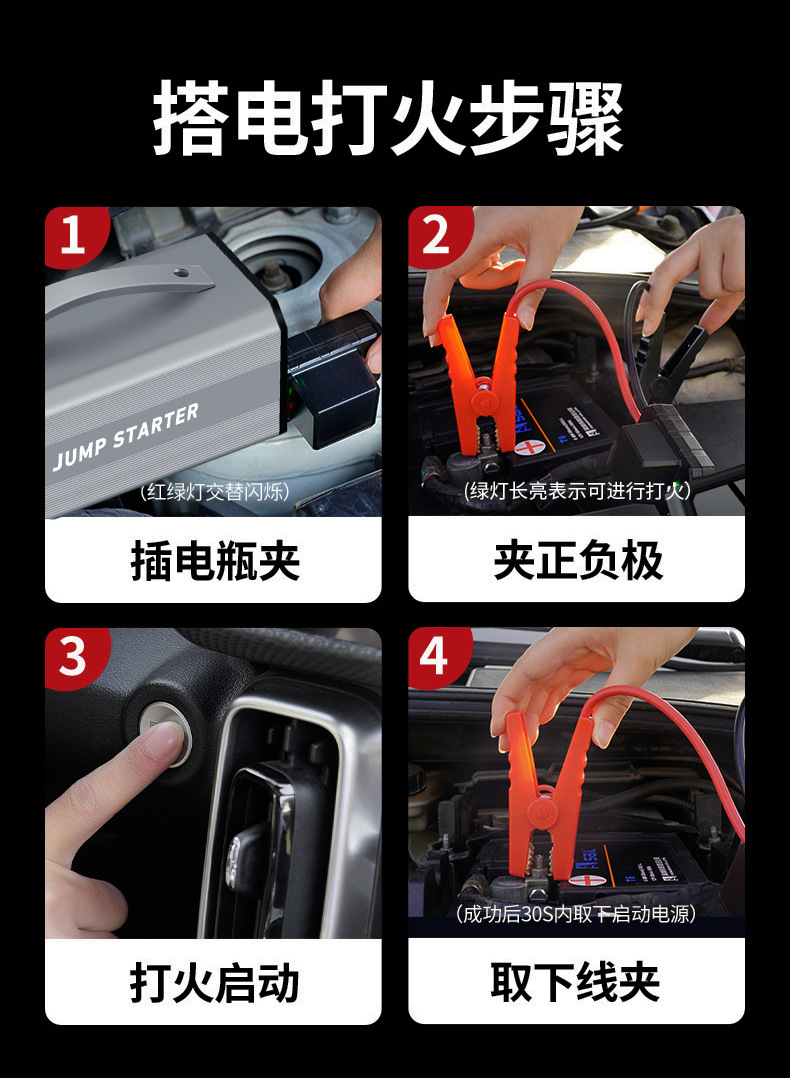 搭电打火步骤

1
JUMP STARTER
(红绿灯交替闪烁)
插电瓶夹

2
(绿灯长亮表示可进行打火)
夹正负极

3
打火启动

4
(成功后30S内取下启动电源)
取下线夹