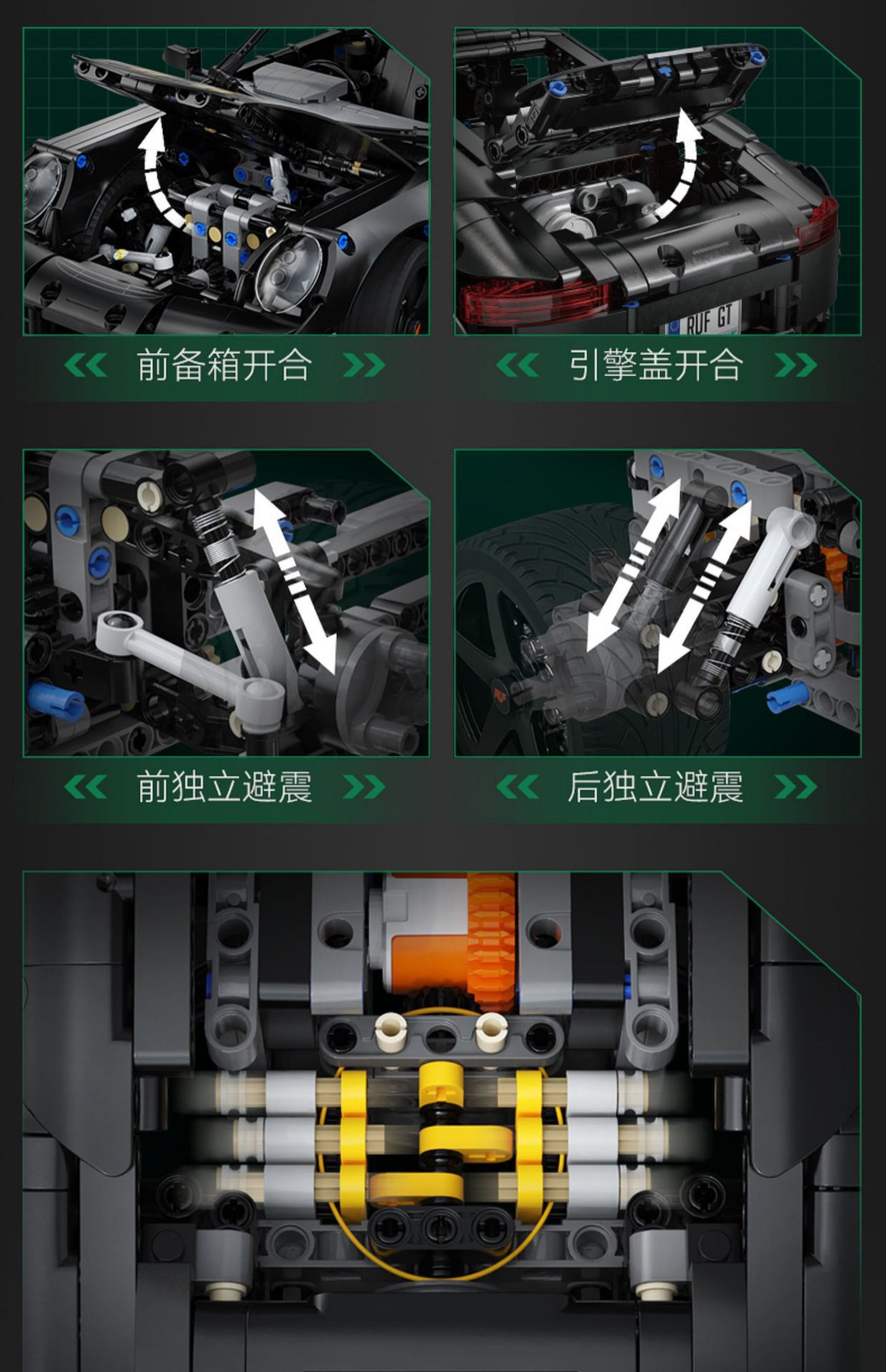 RUF GT

前备箱开合

引擎盖开合

前独立避震

后独立避震