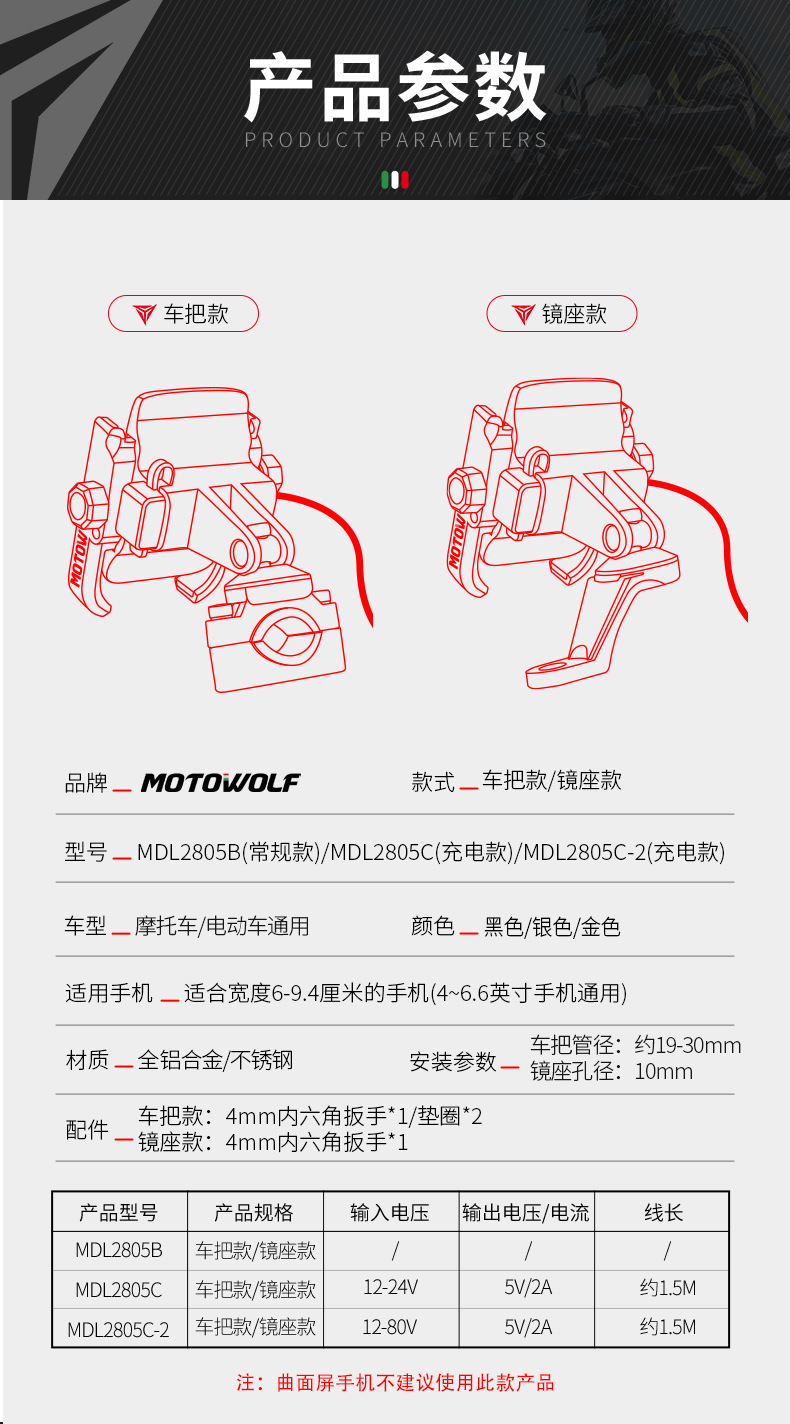 产品参数
PRODUCT PARAMETERS

车把款

镜座款

MOTOWOLF

MOTOWOLF

品牌 MOTOWOLF

款式 车把款/镜座款

型号 MDL2805B(常规款)/MDL2805C(充电款)/MDL2805C-2(充电款)

车型 摩托车/电动车通用

颜色 黑色/银色/金色

适用手机 适合宽度6-9.4厘米的手机(4~6.6英寸手机通用)

材质 全铝合金/不锈钢

安装参数 车把管径：约19-30mm 镜座孔径：10mm

配件 车把款：4mm内六角扳手*1/垫圈*2 镜座款：4mm内六角扳手*1

| 产品型号 | 产品规格 | 输入电压 | 输出电压/电流 | 线长 |
|---|---|---|---|---|
| MDL2805B | 车把款/镜座款 | / | / | / |
| MDL2805C | 车把款/镜座款 | 12-24V | 5V/2A | 约1.5M |
| MDL2805C-2 | 车把款/镜座款 | 12-80V | 5V/2A | 约1.5M |

注：曲面屏手机不建议使用此款产品