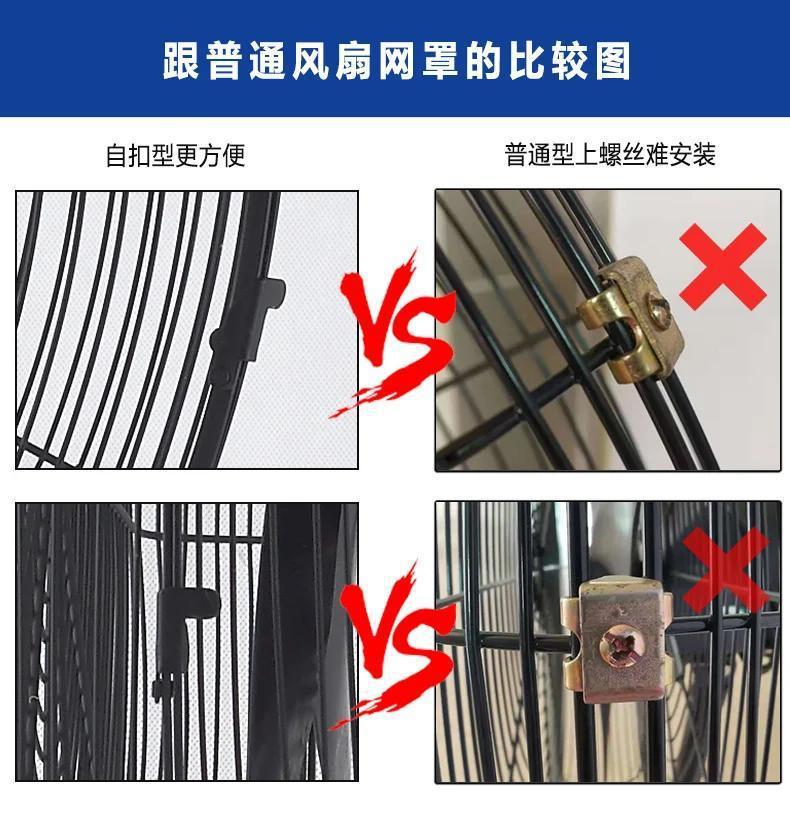 跟普通风扇网罩的比较图

自扣型更方便

普通型上螺丝难安装

VS

VS