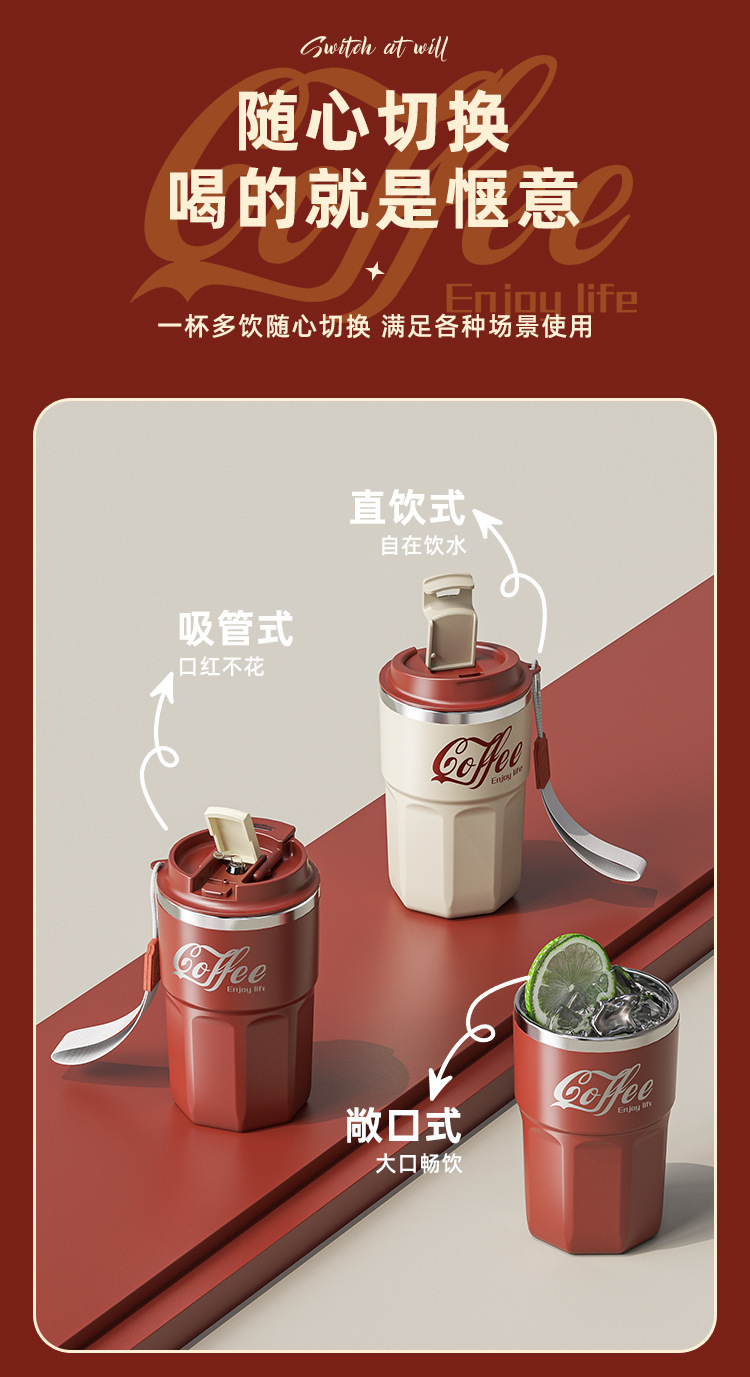 Switch at will

Coffee

随心切换
喝的就是惬意

Enjoy life

一杯多饮随心切换 满足各种场景使用

直饮式
自在饮水

吸管式
口红不花

Coffee
Enjoy life

Coffee
Enjoy life

敞口式
大口畅饮

Coffee
Enjoy life