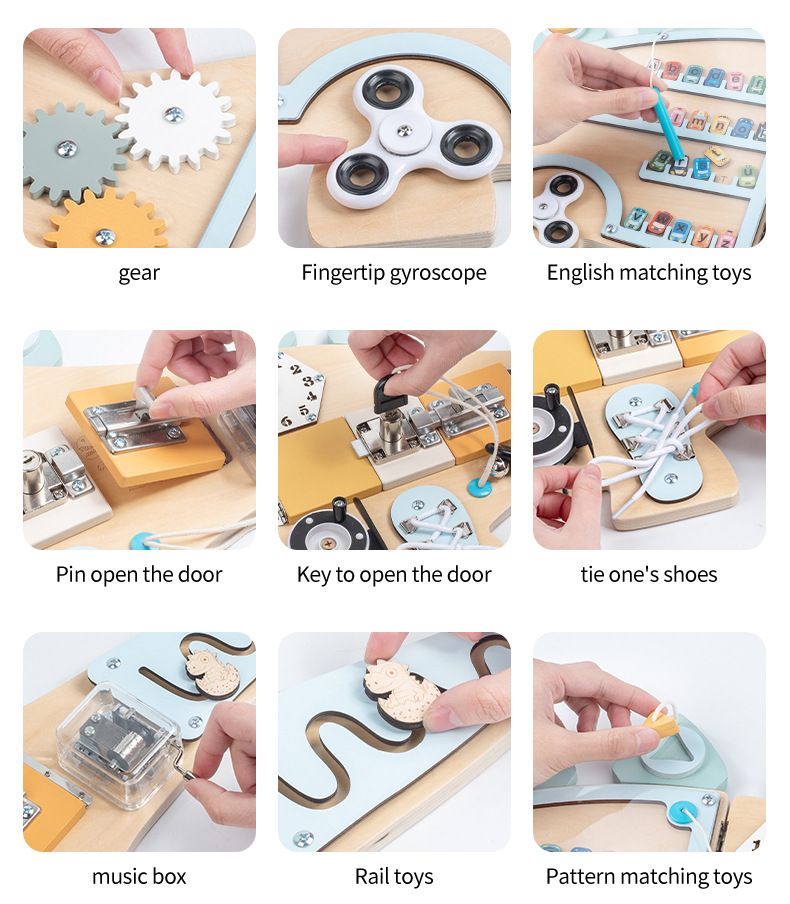 gear

Fingertip gyroscope

English matching toys

Pin open the door

Key to open the door

tie one's shoes

music box

Rail toys

Pattern matching toys