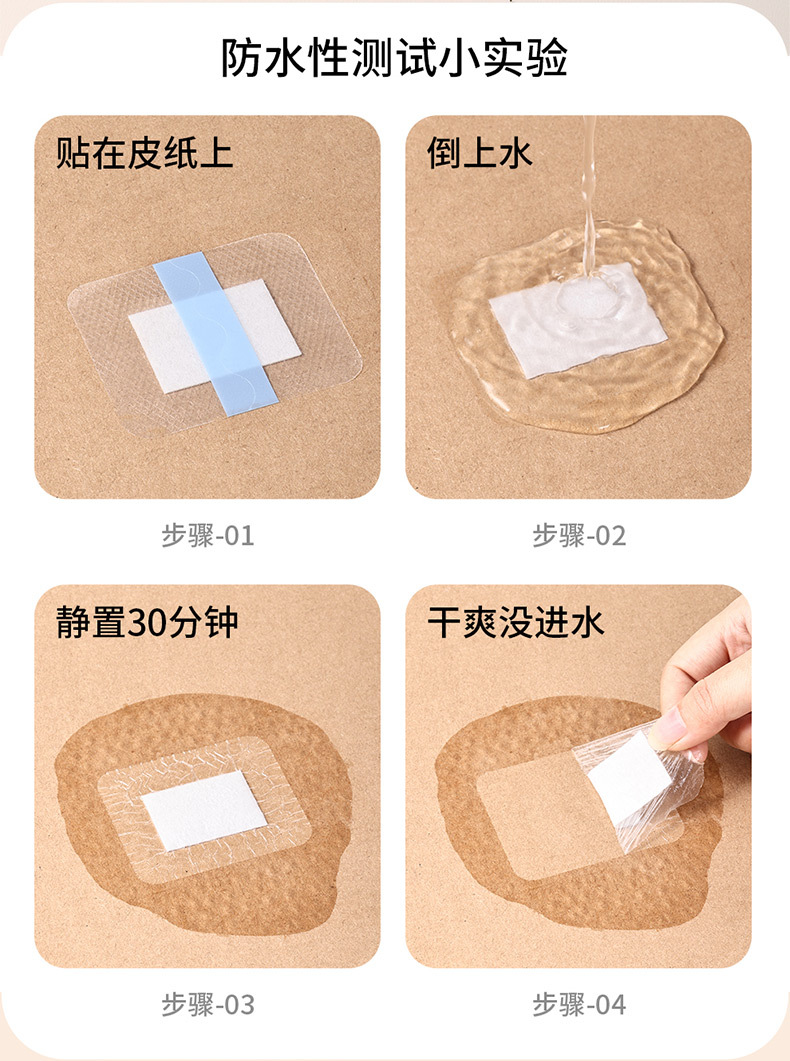 防水性测试小实验

贴在皮纸上

步骤-01

倒上水

步骤-02

静置30分钟

步骤-03

干爽没进水

步骤-04