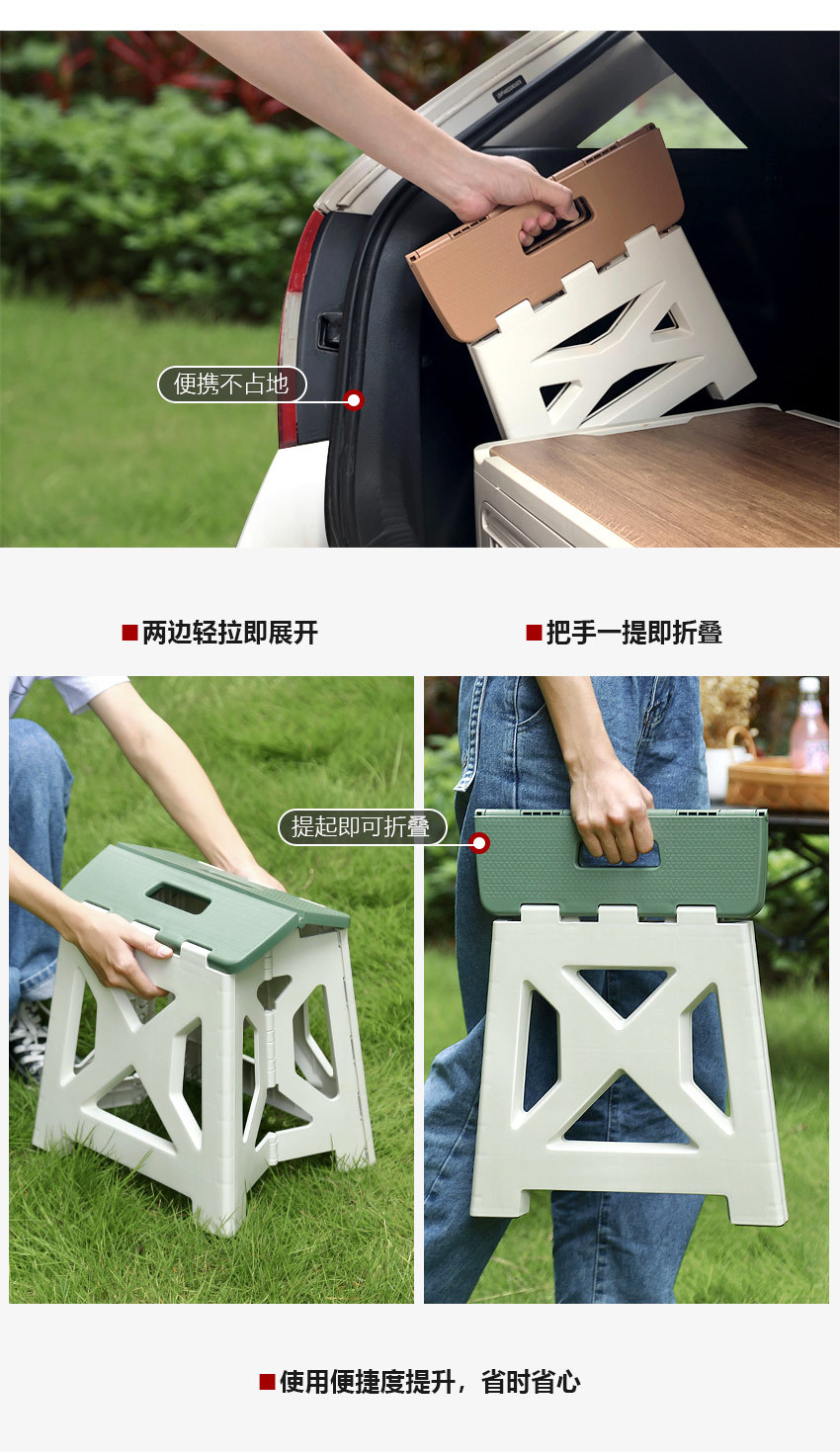 便携不占地

■两边轻拉即展开

■把手一提即折叠

提起即可折叠

■使用便捷度提升，省时省心