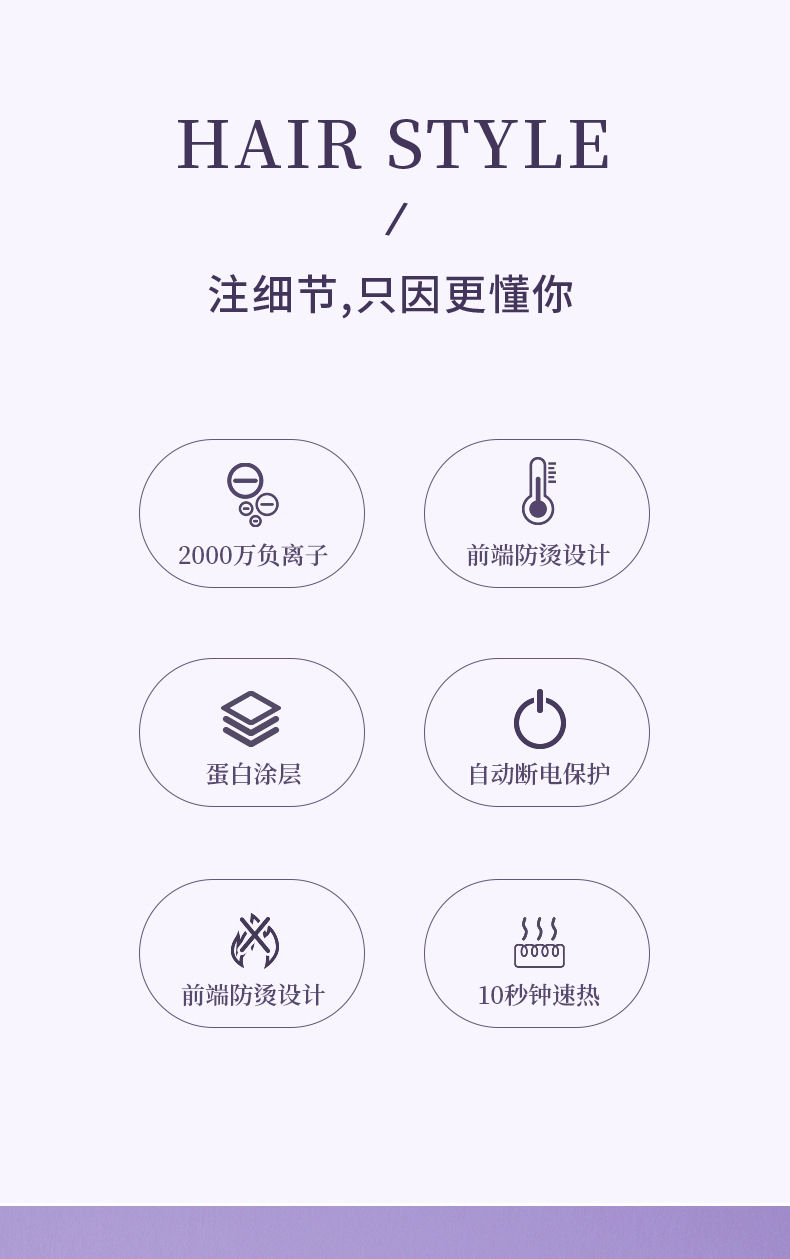 HAIR STYLE

/

注细节,只因更懂你

2000万负离子

前端防烫设计

蛋白涂层

自动断电保护

前端防烫设计

10秒钟速热