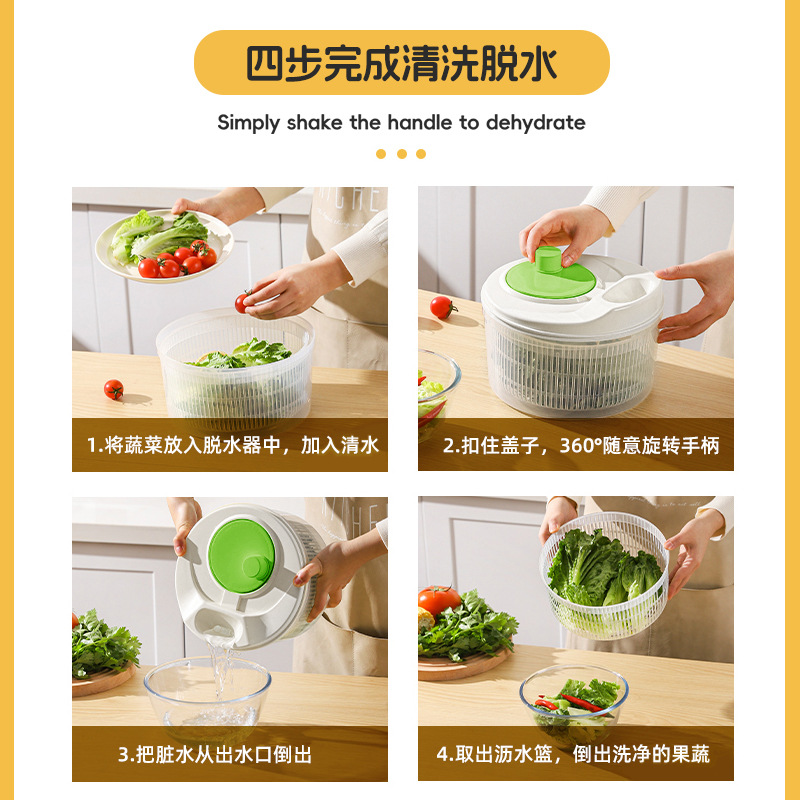 四步完成清洗脱水

Simply shake the handle to dehydrate

1.将蔬菜放入脱水器中，加入清水

2.扣住盖子，360°随意旋转手柄

3.把脏水从出水口倒出

4.取出沥水篮，倒出洗净的果蔬