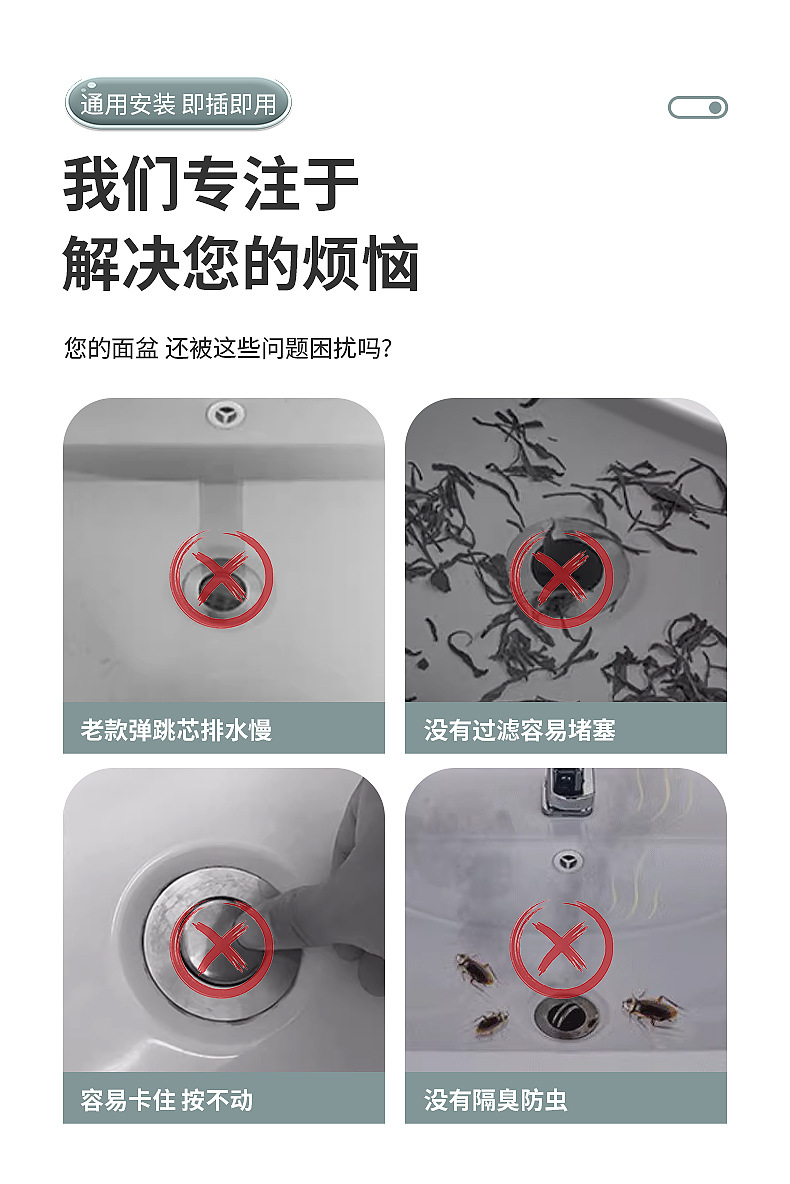 通用安装 即插即用

我们专注于
解决您的烦恼

您的面盆 还被这些问题困扰吗?

老款弹跳芯排水慢

没有过滤容易堵塞

容易卡住 按不动

没有隔臭防虫