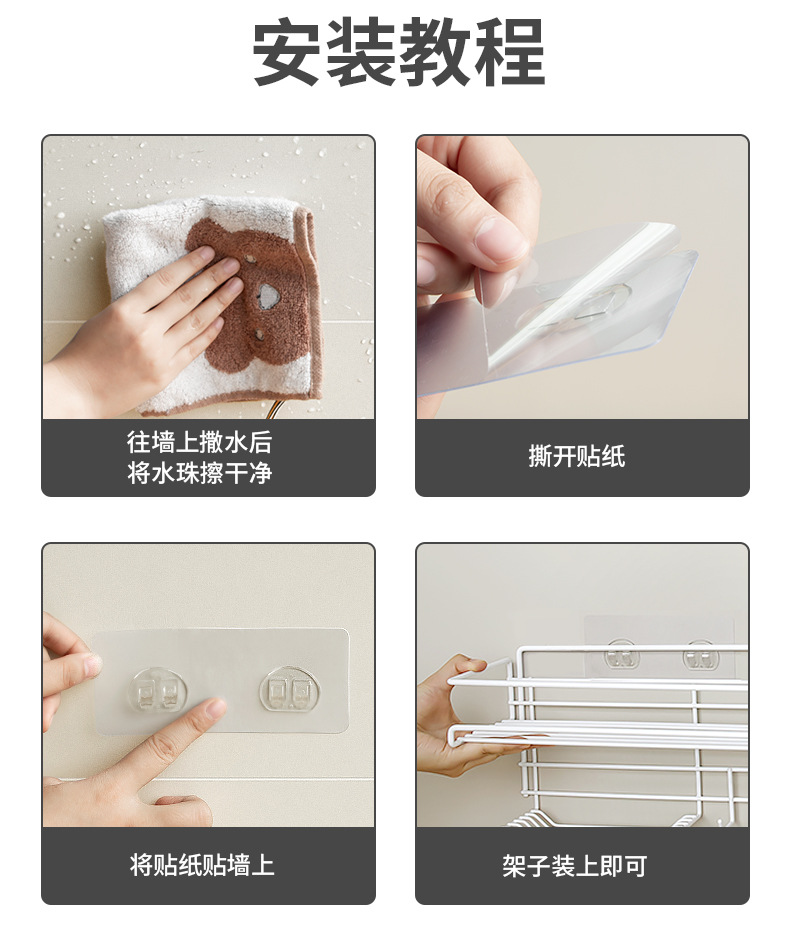 安装教程

往墙上撒水后
将水珠擦干净

撕开贴纸

将贴纸贴墙上

架子装上即可