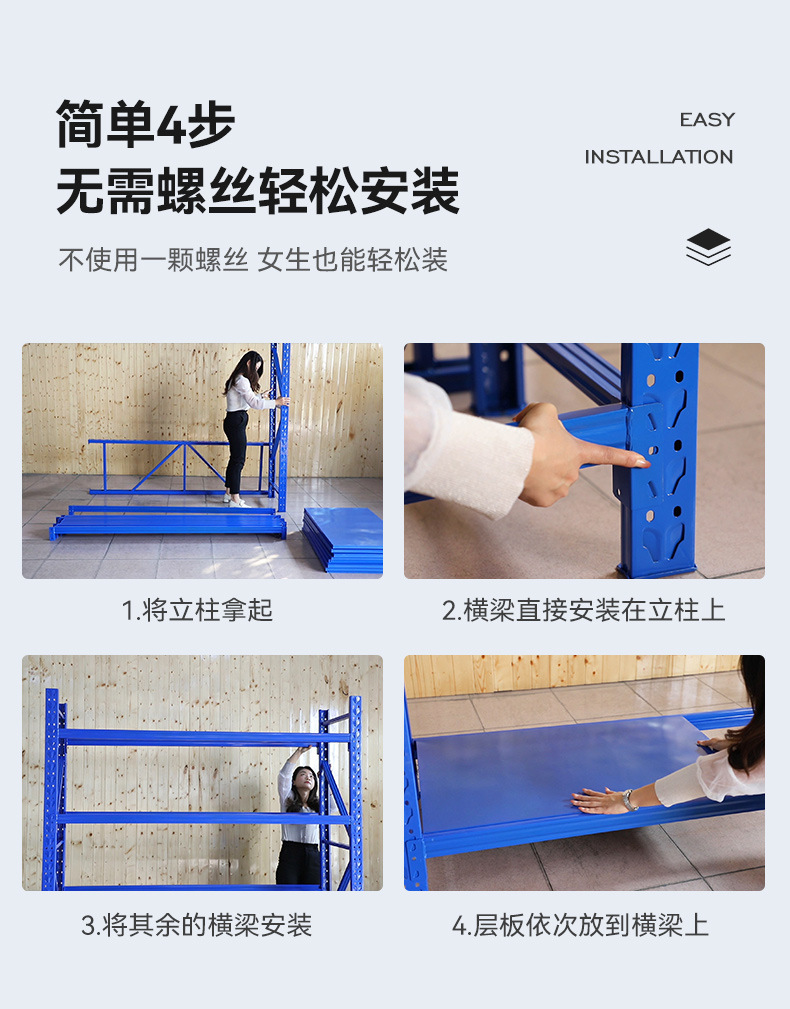 简单4步
无需螺丝轻松安装

EASY
INSTALLATION

不使用一颗螺丝 女生也能轻松装

1.将立柱拿起

2.横梁直接安装在立柱上

3.将其余的横梁安装

4.层板依次放到横梁上