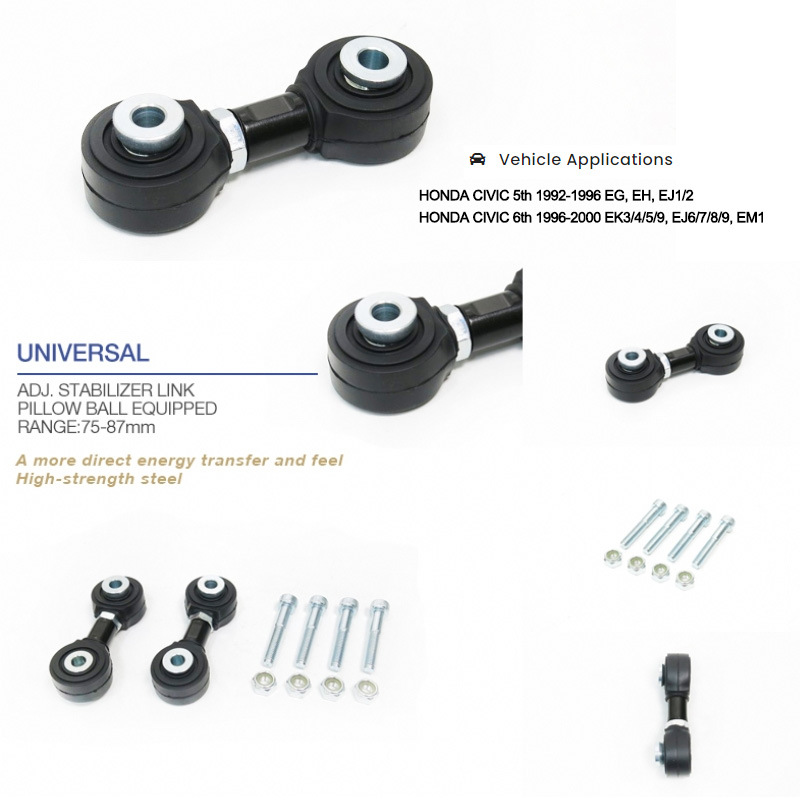 Vehicle Applications

HONDA CIVIC 5th 1992-1996 EG, EH, EJ1/2
HONDA CIVIC 6th 1996-2000 EK3/4/5/9, EJ6/7/8/9, EM1

UNIVERSAL

ADJ. STABILIZER LINK
PILLOW BALL EQUIPPED
RANGE:75-87mm

A more direct energy transfer and feel
High-strength steel