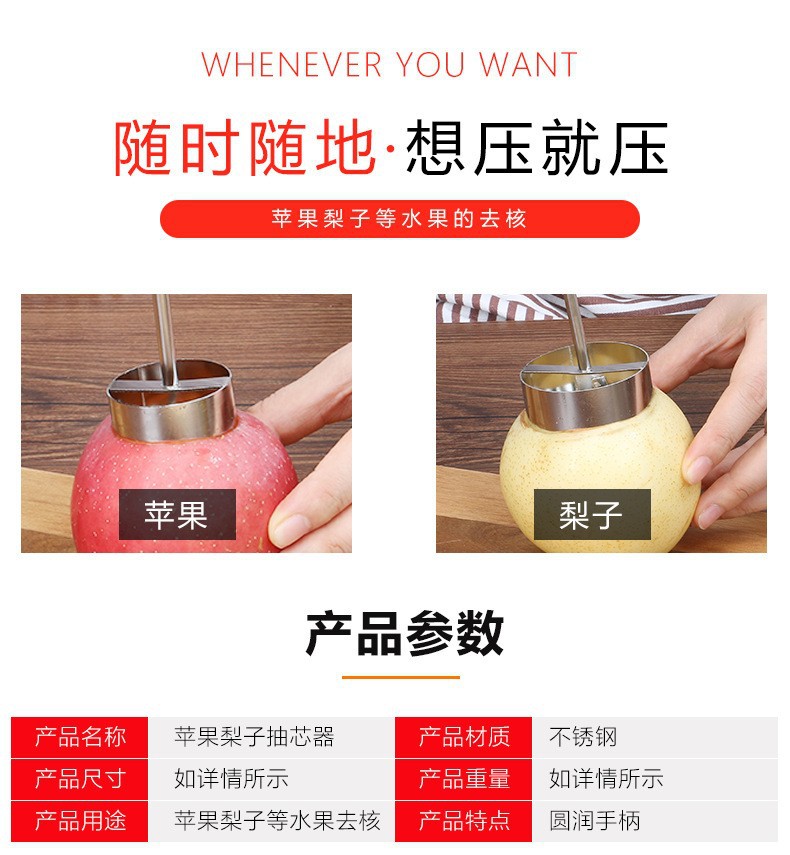 WHENEVER YOU WANT

随时随地·想压就压

苹果梨子等水果的去核

苹果

梨子

产品参数

| 产品名称 | 苹果梨子抽芯器 | 产品材质 | 不锈钢 |
|---|---|---|---|
| 产品尺寸 | 如详情所示 | 产品重量 | 如详情所示 |
| 产品用途 | 苹果梨子等水果去核 | 产品特点 | 圆润手柄 |