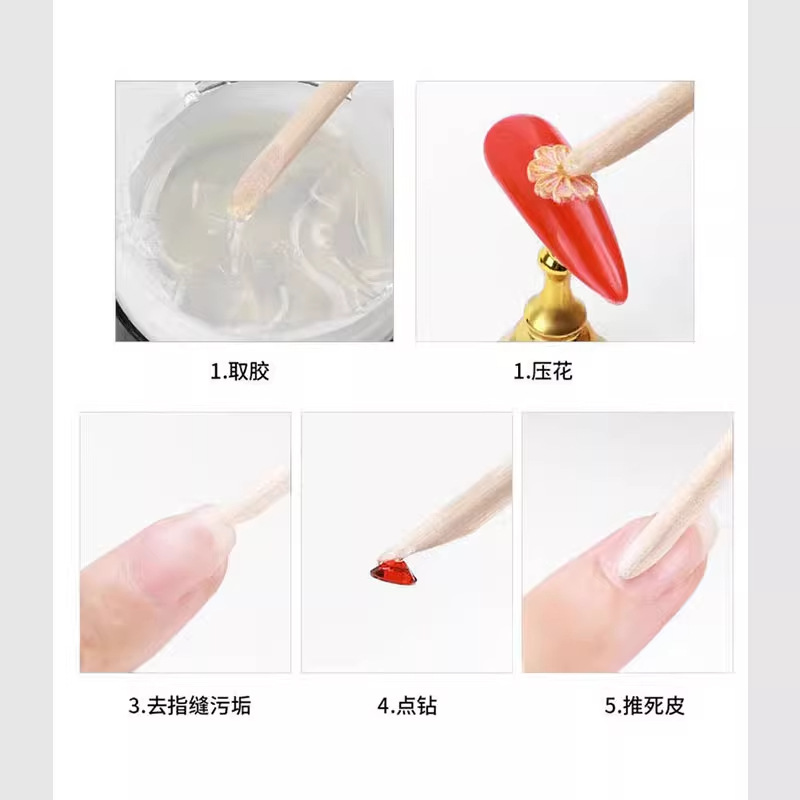 1.取胶

1.压花

3.去指缝污垢

4.点钻

5.推死皮