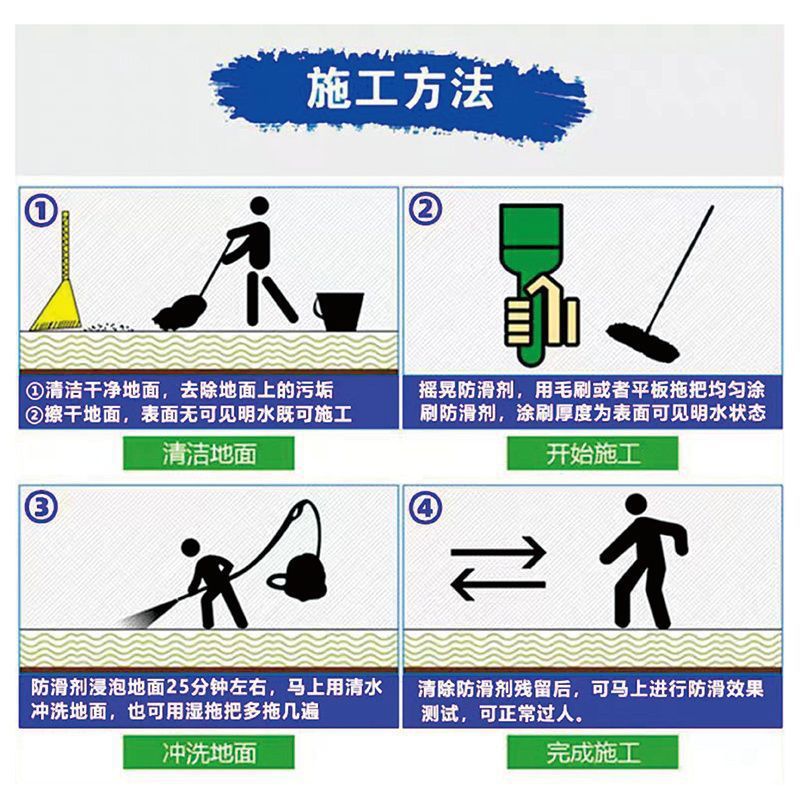 施工方法

①

①清洁干净地面，去除地面上的污垢
②擦干地面，表面无可见明水既可施工

清洁地面

②

摇晃防滑剂，用毛刷或者平板拖把均匀涂刷防滑剂，涂刷厚度为表面可见明水状态

开始施工

③

防滑剂浸泡地面25分钟左右，马上用清水冲洗地面，也可用湿拖把多拖几遍

冲洗地面

④

清除防滑剂残留后，可马上进行防滑效果测试，可正常过人。

完成施工