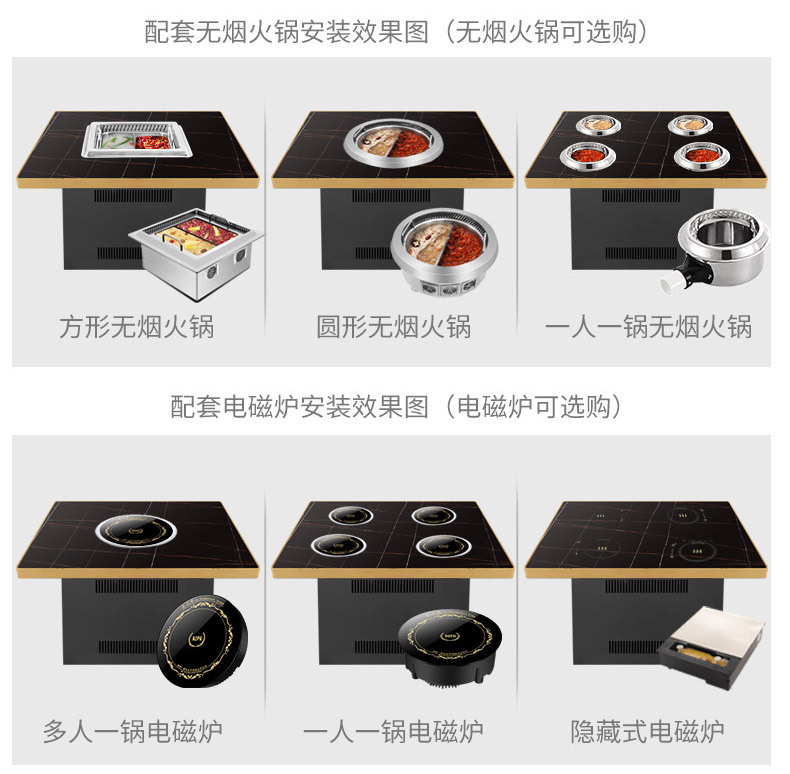 配套无烟火锅安装效果图（无烟火锅可选购）

方形无烟火锅

圆形无烟火锅

一人一锅无烟火锅

配套电磁炉安装效果图（电磁炉可选购）

多人一锅电磁炉

一人一锅电磁炉

隐藏式电磁炉