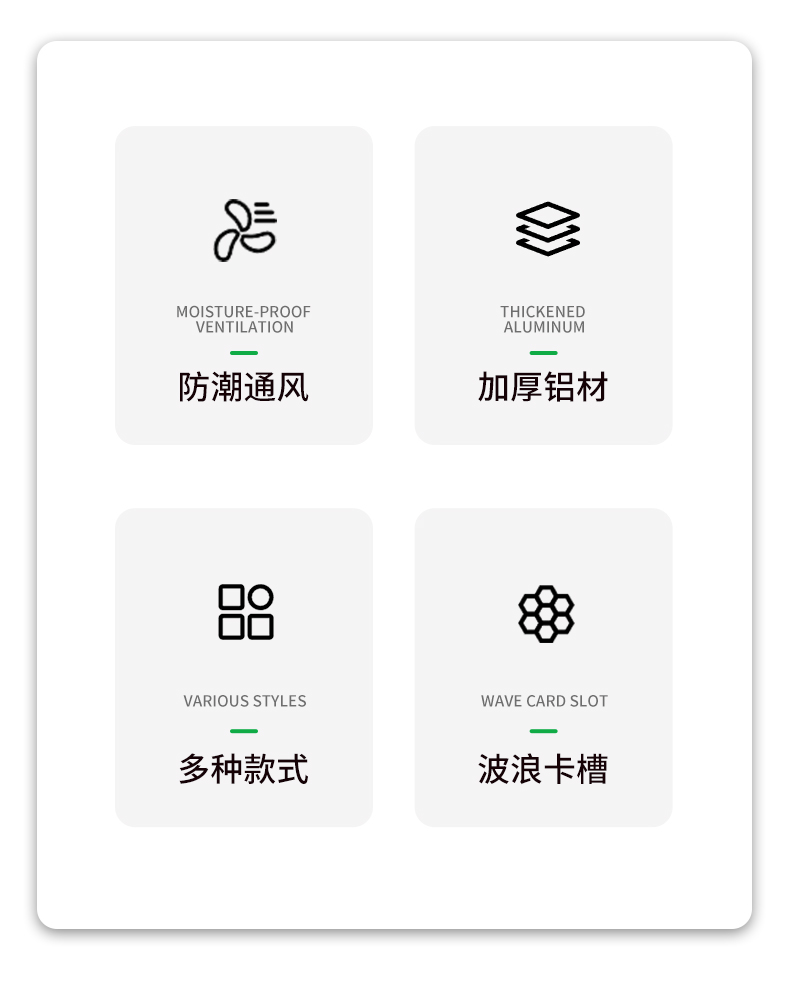 MOISTURE-PROOF
VENTILATION

防潮通风

THICKENED
ALUMINUM

加厚铝材

VARIOUS STYLES

多种款式

WAVE CARD SLOT

波浪卡槽