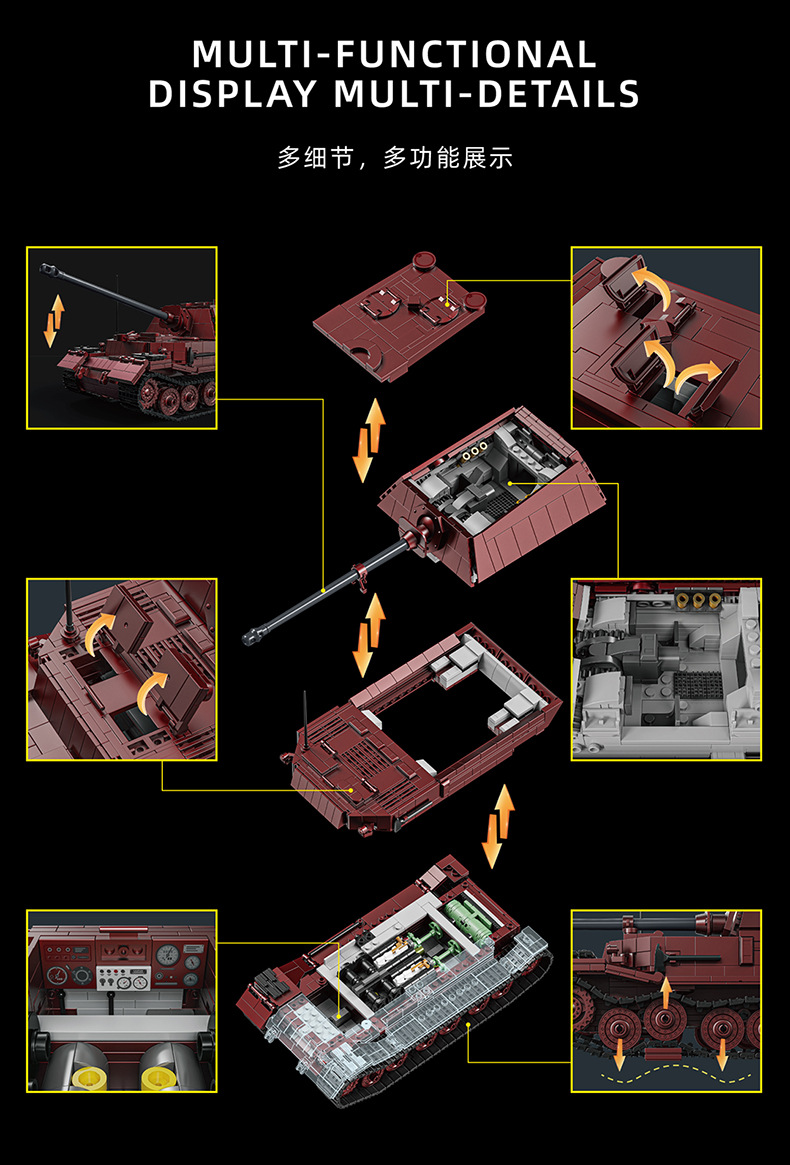 MULTI-FUNCTIONAL
DISPLAY MULTI-DETAILS

多细节，多功能展示