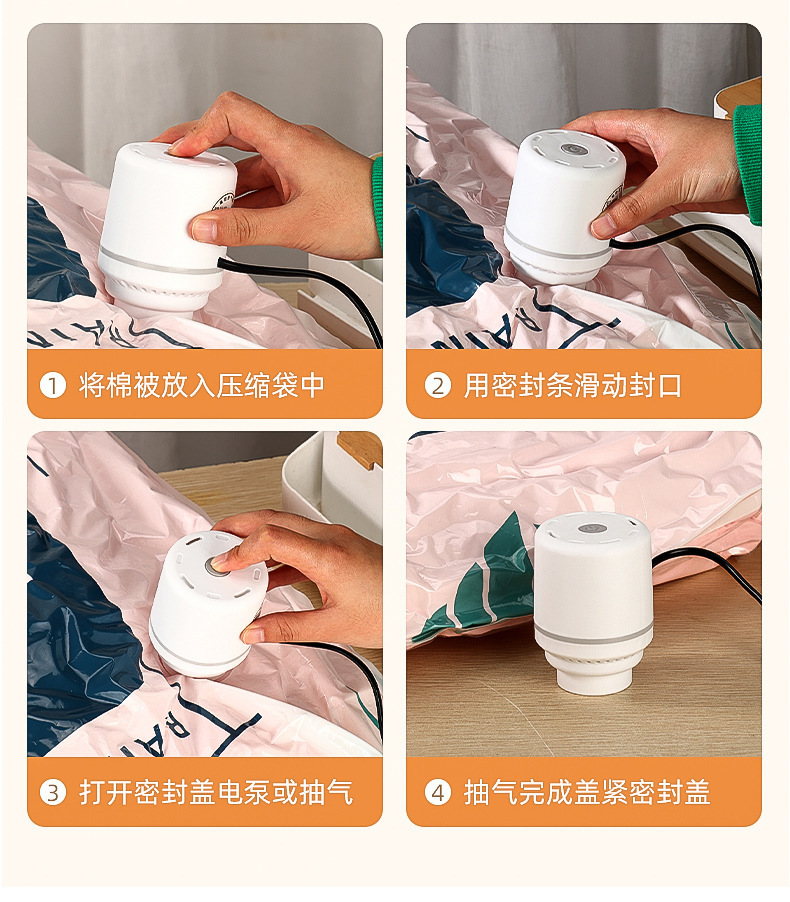 ① 将棉被放入压缩袋中

② 用密封条滑动封口

③ 打开密封盖电泵或抽气

④ 抽气完成盖紧密封盖