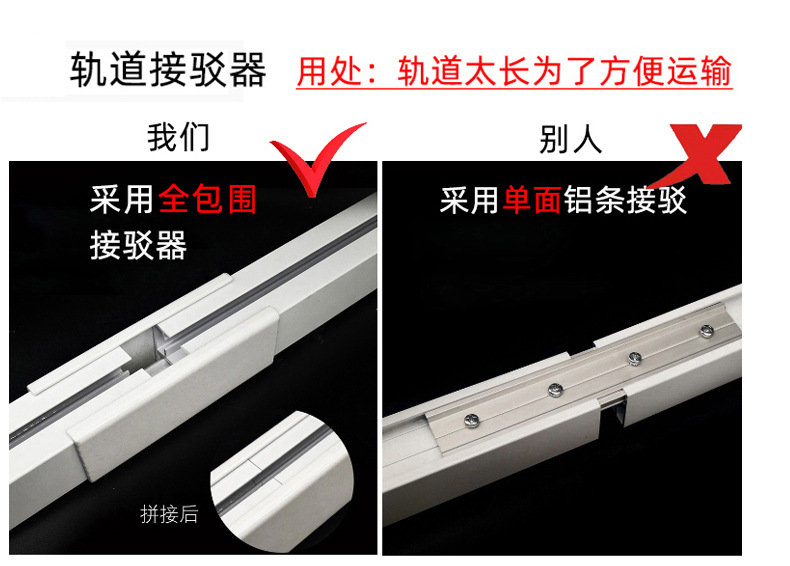 轨道接驳器 用处：轨道太长为了方便运输

我们

采用全包围接驳器

拼接后

别人

采用单面铝条接驳