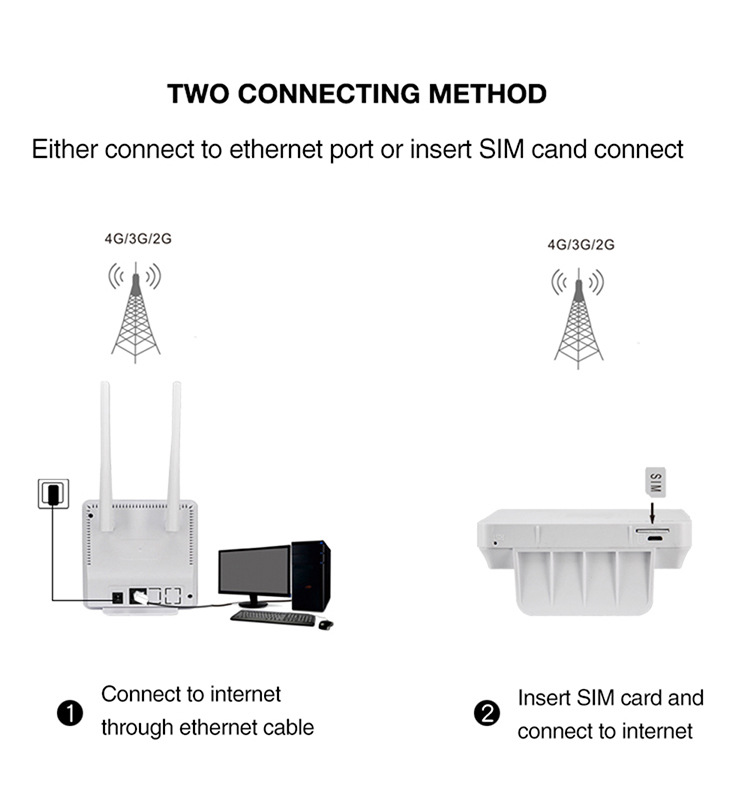 TWO CONNECTING METHOD

Either connect to ethernet port or insert SIM cand connect

4G/3G/2G

4G/3G/2G

SIM

❶ Connect to internet through ethernet cable

❷ Insert SIM card and connect to internet