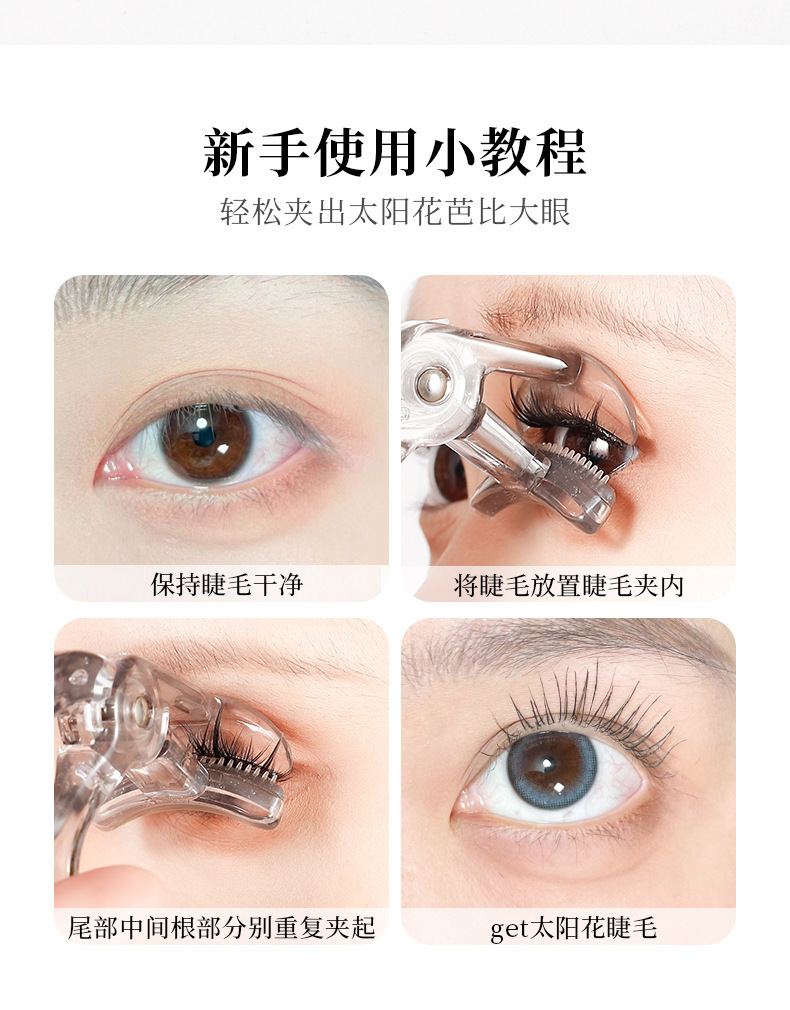 新手使用小教程

轻松夹出太阳花芭比大眼

保持睫毛干净

将睫毛放置睫毛夹内

尾部中间根部分别重复夹起

get太阳花睫毛