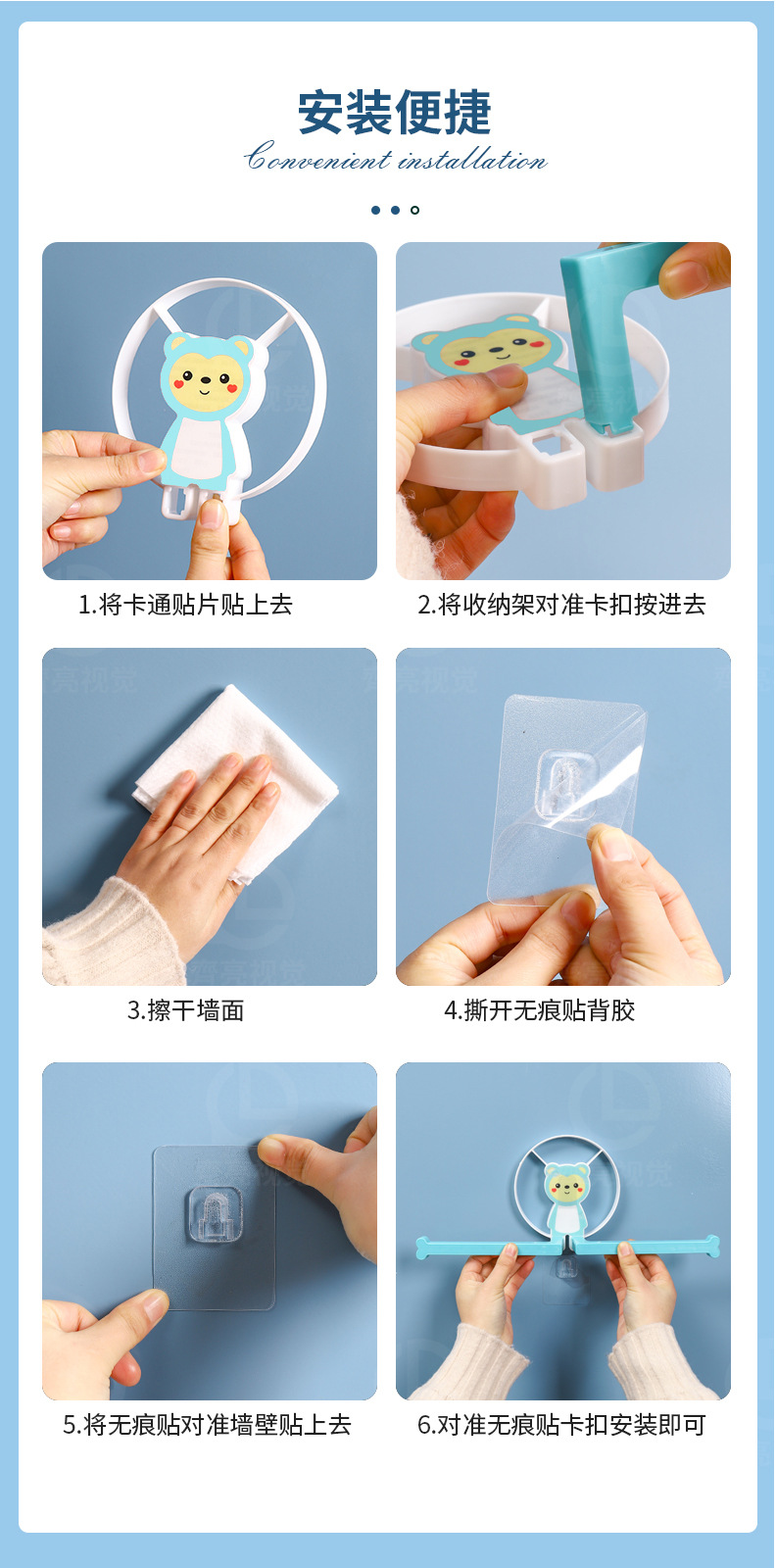 安装便捷

Convenient installation

1.将卡通贴片贴上去

2.将收纳架对准卡扣按进去

3.擦干墙面

4.撕开无痕贴背胶

5.将无痕贴对准墙壁贴上去

6.对准无痕贴卡扣安装即可